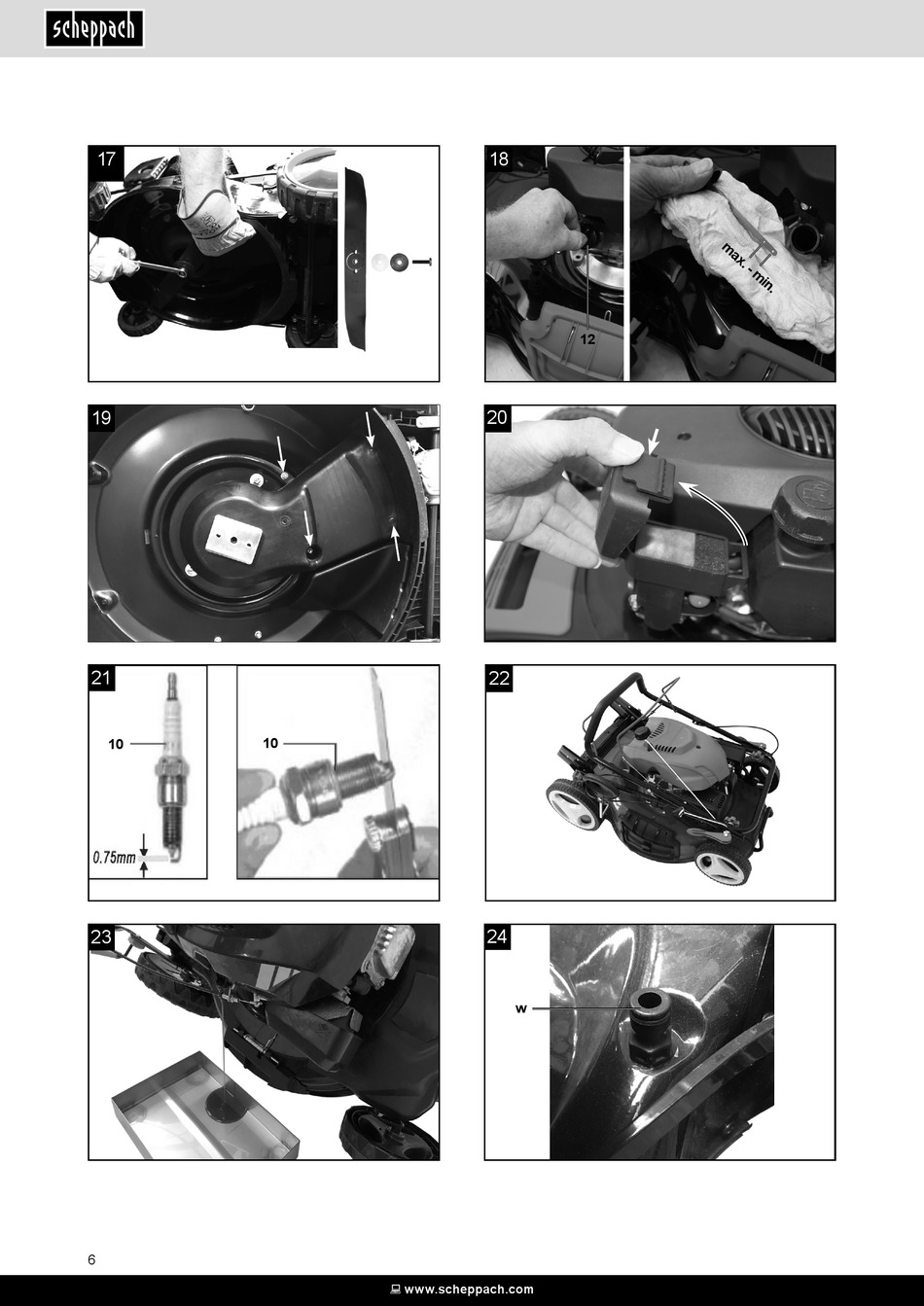 scheppach

17

18

max. - min.

12

19

20

21

10

0.75mm

10

22

23

24

w

6

www.scheppach.com