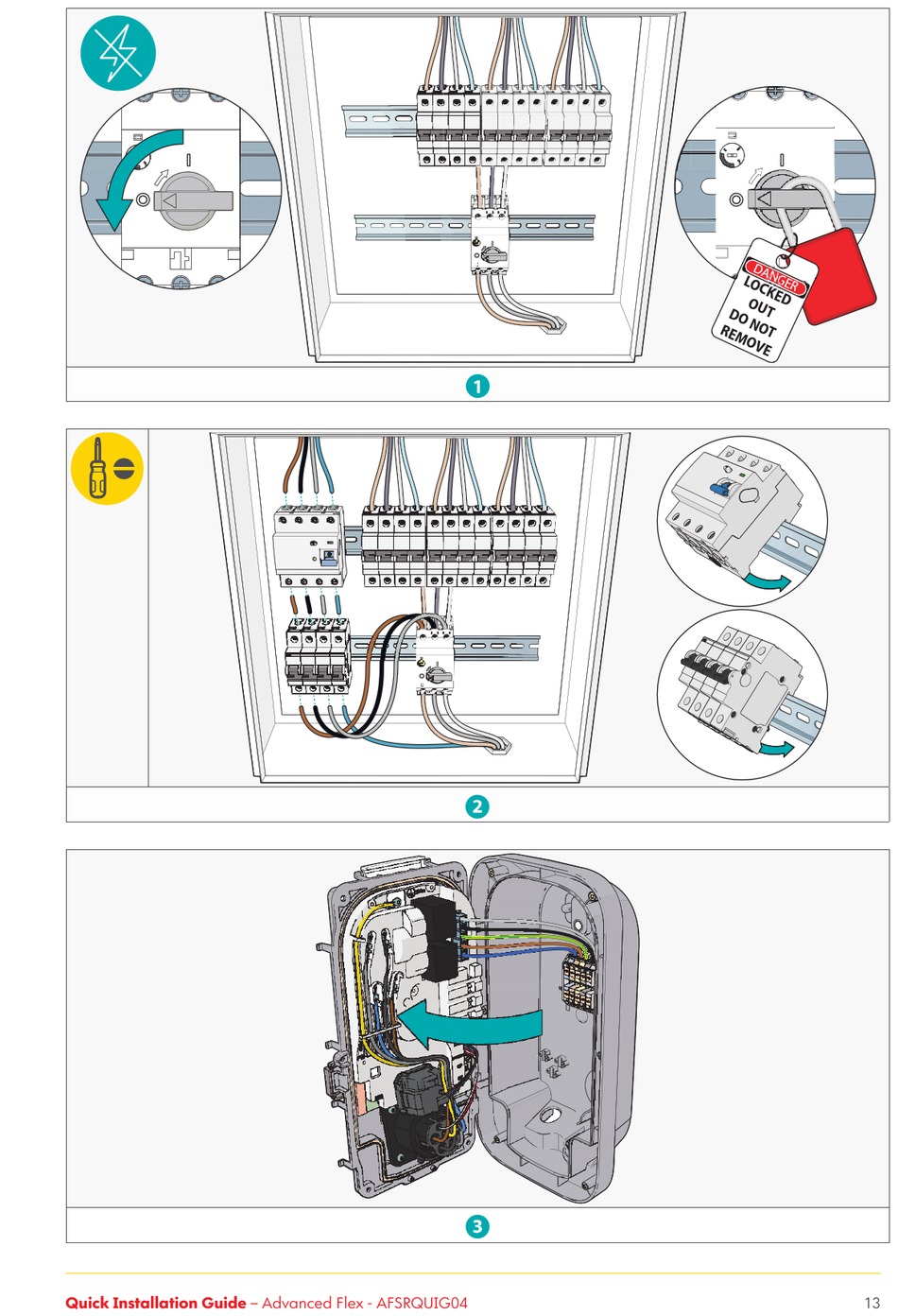 DANGER
LOCKED
OUT
DO NOT
REMOVE

1

2

3

Quick Installation Guide – Advanced Flex - AFSRQUIG04 13