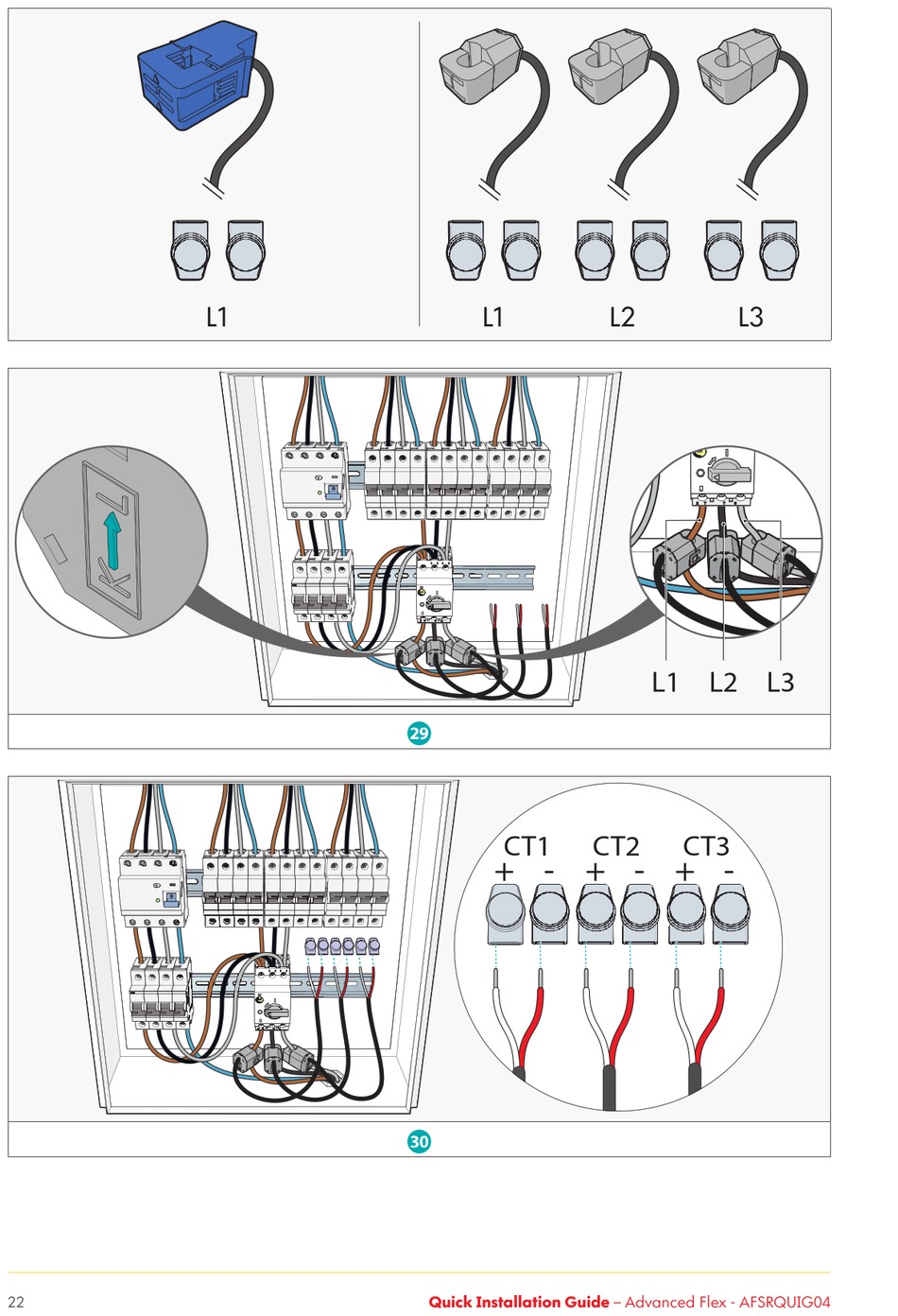 L1

L1 L2 L3

K L

L1 L2 L3

29

CT1 CT2 CT3
+ - + - + -

30

22

Quick Installation Guide – Advanced Flex - AFSRQUIG04