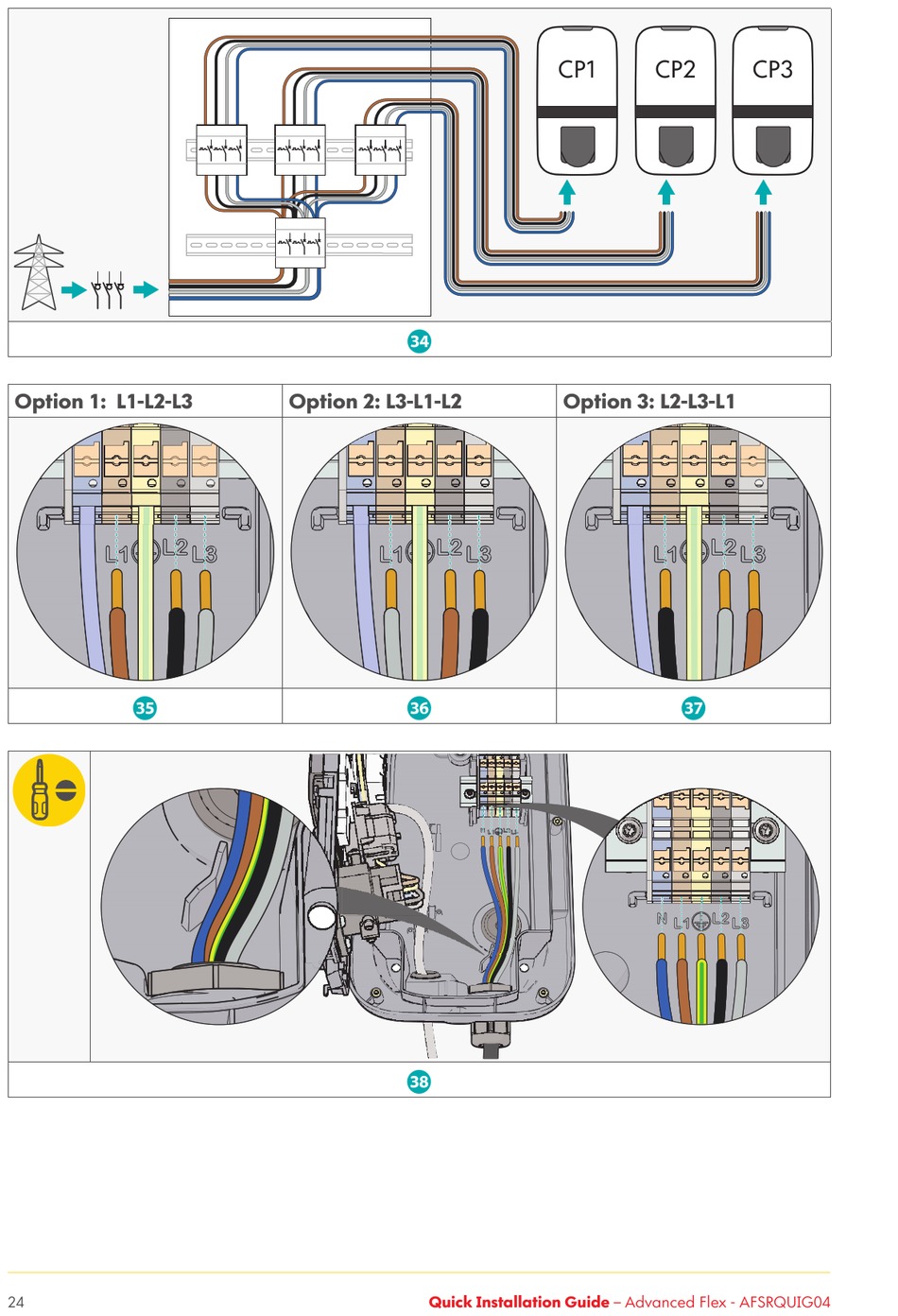 CP1

CP2

CP3

34

| Option 1: L1-L2-L3 | Option 2: L3-L1-L2 | Option 3: L2-L3-L1 |
|---|---|---|
| L1 L2 L3 | L1 L2 L3 | L1 L2 L3 |
| 35 | 36 | 37 |

N L1 L2 L3

38

24

Quick Installation Guide – Advanced Flex - AFSRQUIG04