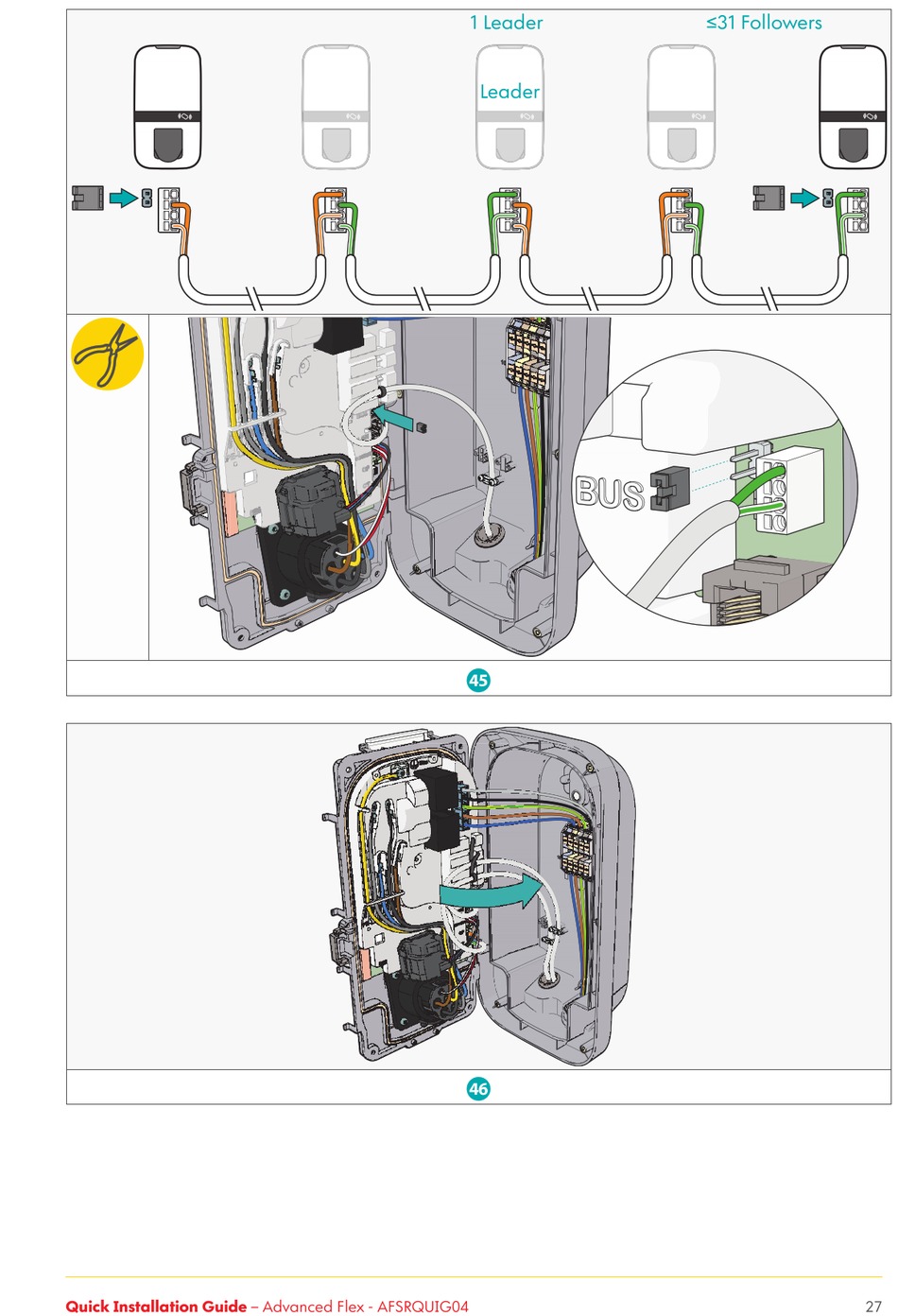 1 Leader

≤31 Followers

Leader

BUS

45

46

Quick Installation Guide – Advanced Flex - AFSRQUIG04

27