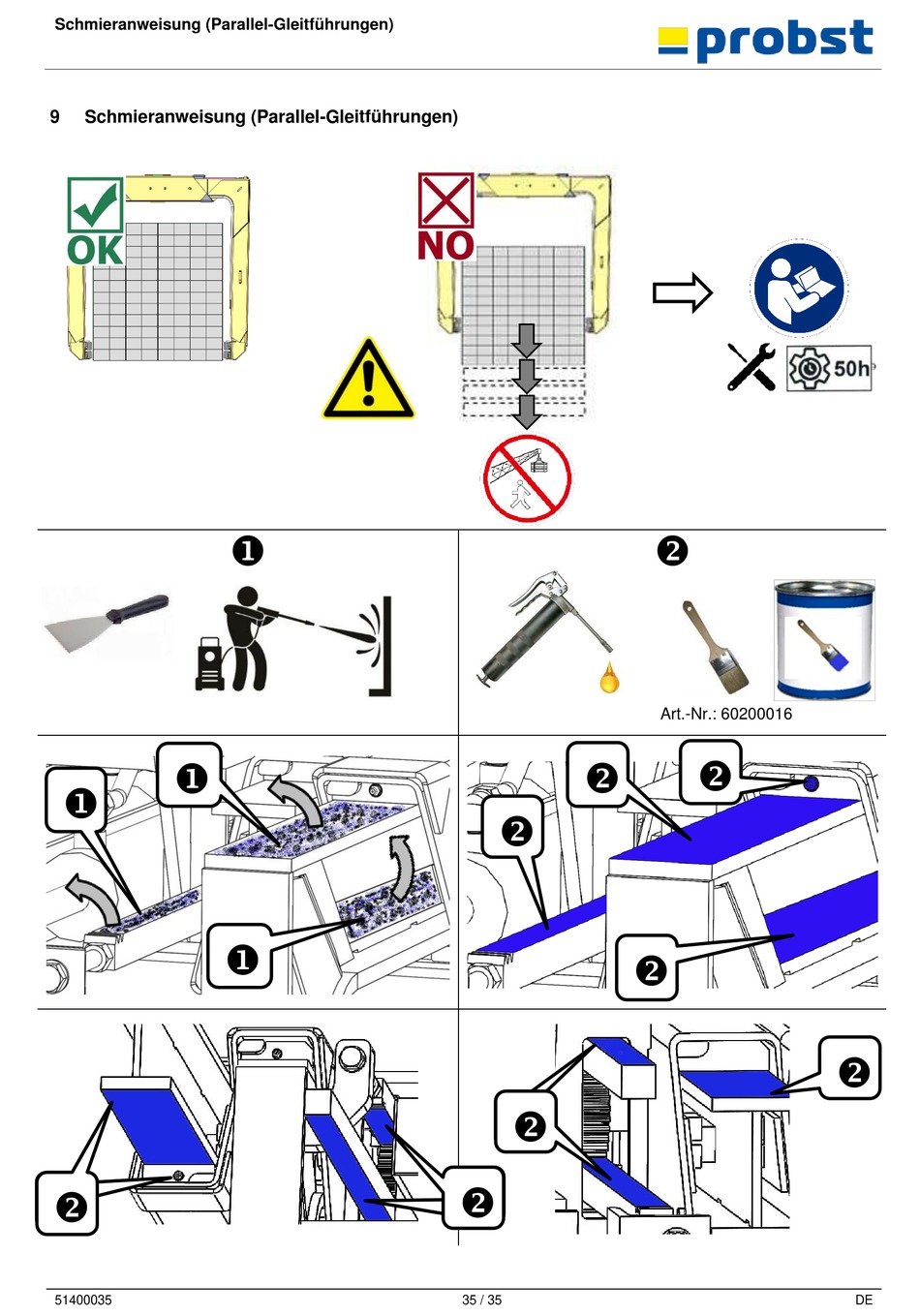 Schmieranweisung (Parallel-Gleitführungen)

probst

9 Schmieranweisung (Parallel-Gleitführungen)

OK

NO

50h

❶

❷

Art.-Nr.: 60200016

❶

❶

❶

❷

❷

❷

❷

❷

❷

❷

❷

51400035

35 / 35

DE