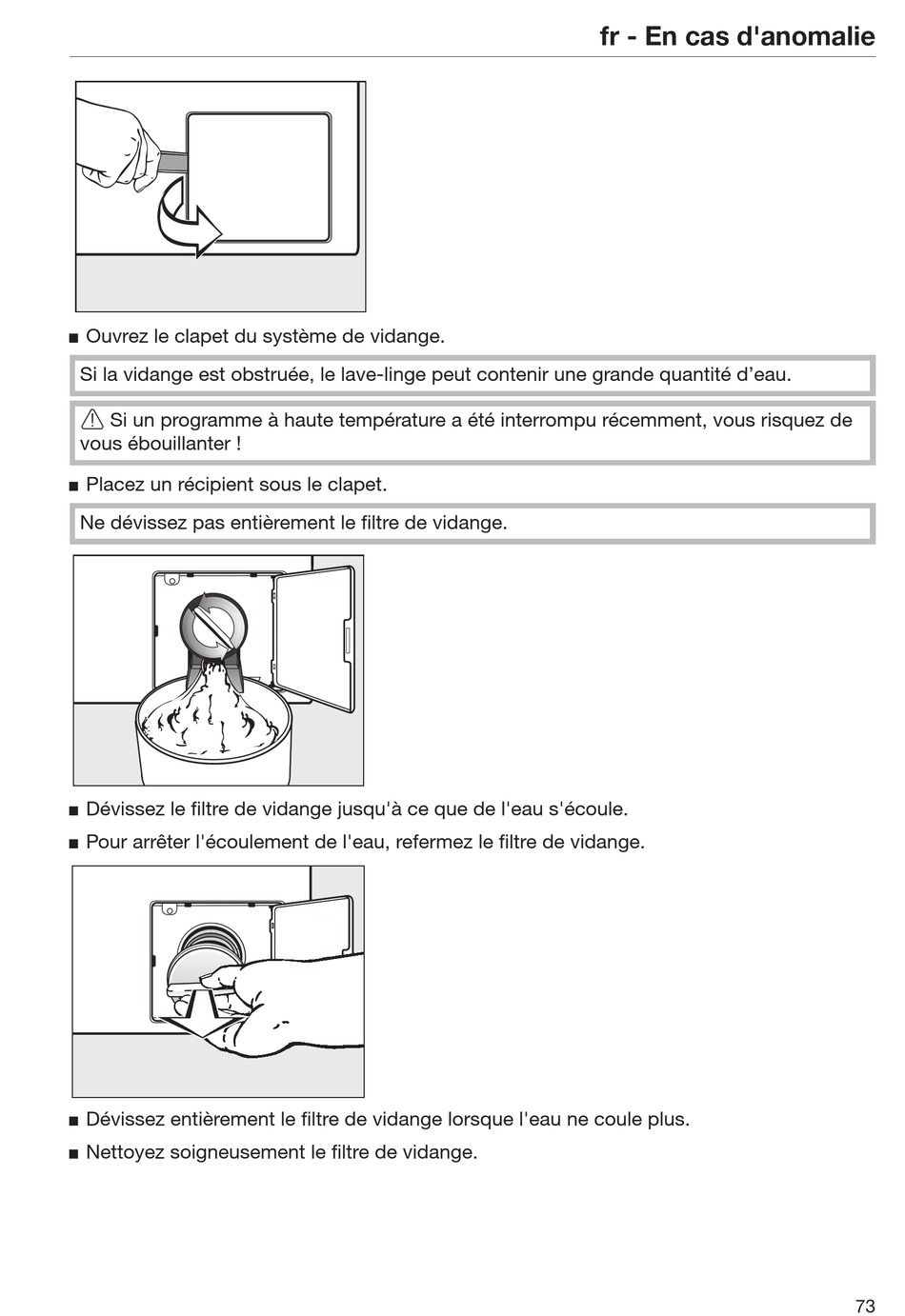 fr - En cas d'anomalie

■ Ouvrez le clapet du système de vidange.

Si la vidange est obstruée, le lave-linge peut contenir une grande quantité d’eau.

⚠ Si un programme à haute température a été interrompu récemment, vous risquez de vous ébouillanter !

■ Placez un récipient sous le clapet.

Ne dévissez pas entièrement le filtre de vidange.

■ Dévissez le filtre de vidange jusqu'à ce que de l'eau s'écoule.

■ Pour arrêter l'écoulement de l'eau, refermez le filtre de vidange.

■ Dévissez entièrement le filtre de vidange lorsque l'eau ne coule plus.

■ Nettoyez soigneusement le filtre de vidange.

73