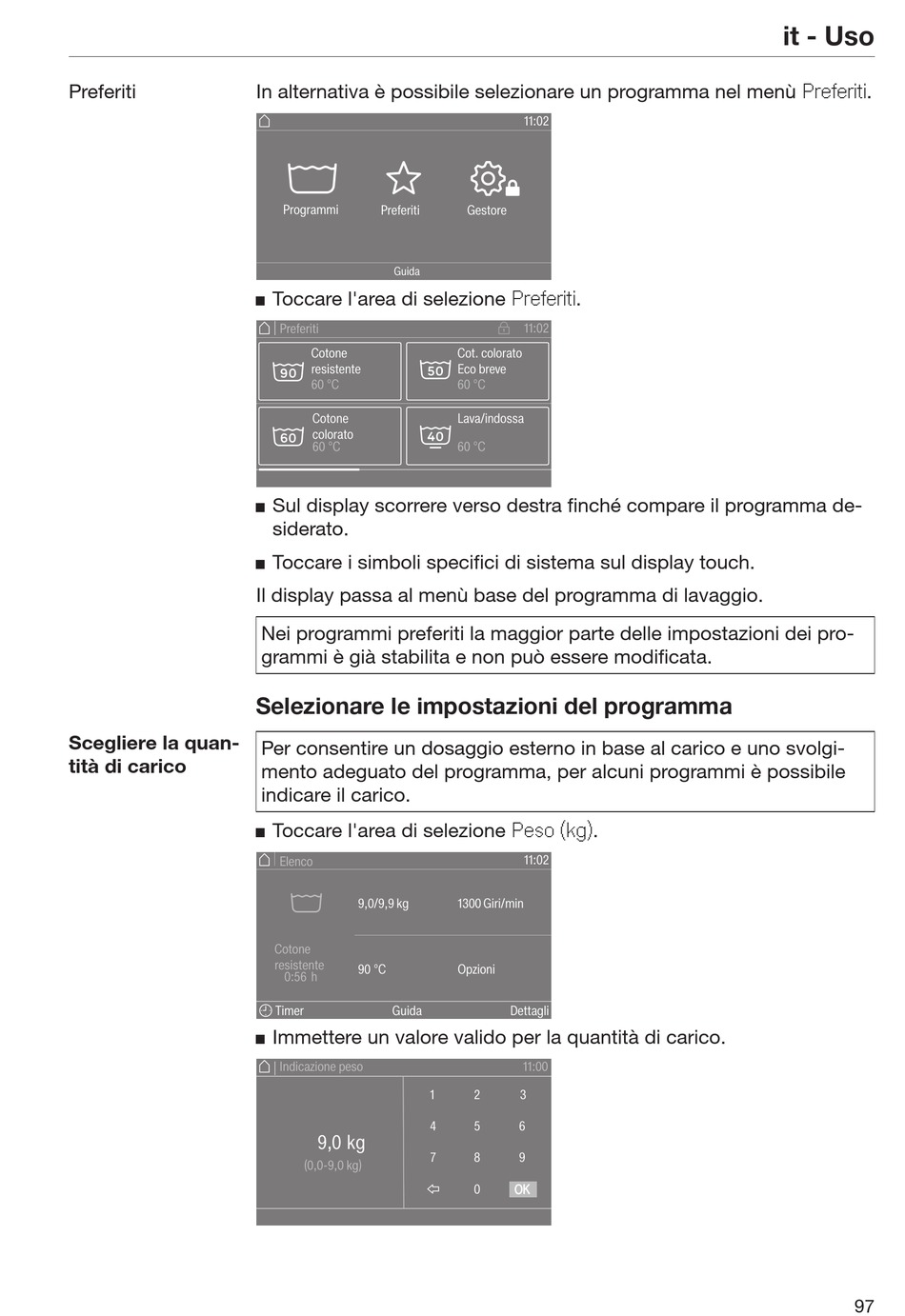 it - Uso

Preferiti

In alternativa è possibile selezionare un programma nel menù Preferiti.

11:02

Programmi Preferiti Gestore

Guida

■ Toccare l'area di selezione Preferiti.

Preferiti 11:02

90 Cotone resistente 60 °C

50 Cot. colorato Eco breve 60 °C

60 Cotone colorato 60 °C

40 Lava/indossa 60 °C

■ Sul display scorrere verso destra finché compare il programma desiderato.

■ Toccare i simboli specifici di sistema sul display touch.

Il display passa al menù base del programma di lavaggio.

Nei programmi preferiti la maggior parte delle impostazioni dei programmi è già stabilita e non può essere modificata.

Selezionare le impostazioni del programma

Scegliere la quantità di carico

Per consentire un dosaggio esterno in base al carico e uno svolgimento adeguato del programma, per alcuni programmi è possibile indicare il carico.

■ Toccare l'area di selezione Peso (kg).

Elenco 11:02

9,0/9,9 kg 1300 Giri/min

Cotone resistente 0:56 h

90 °C Opzioni

Timer Guida Dettagli

■ Immettere un valore valido per la quantità di carico.

Indicazione peso 11:00

9,0 kg
(0,0-9,0 kg)

1 2 3
4 5 6
7 8 9
0 OK

97