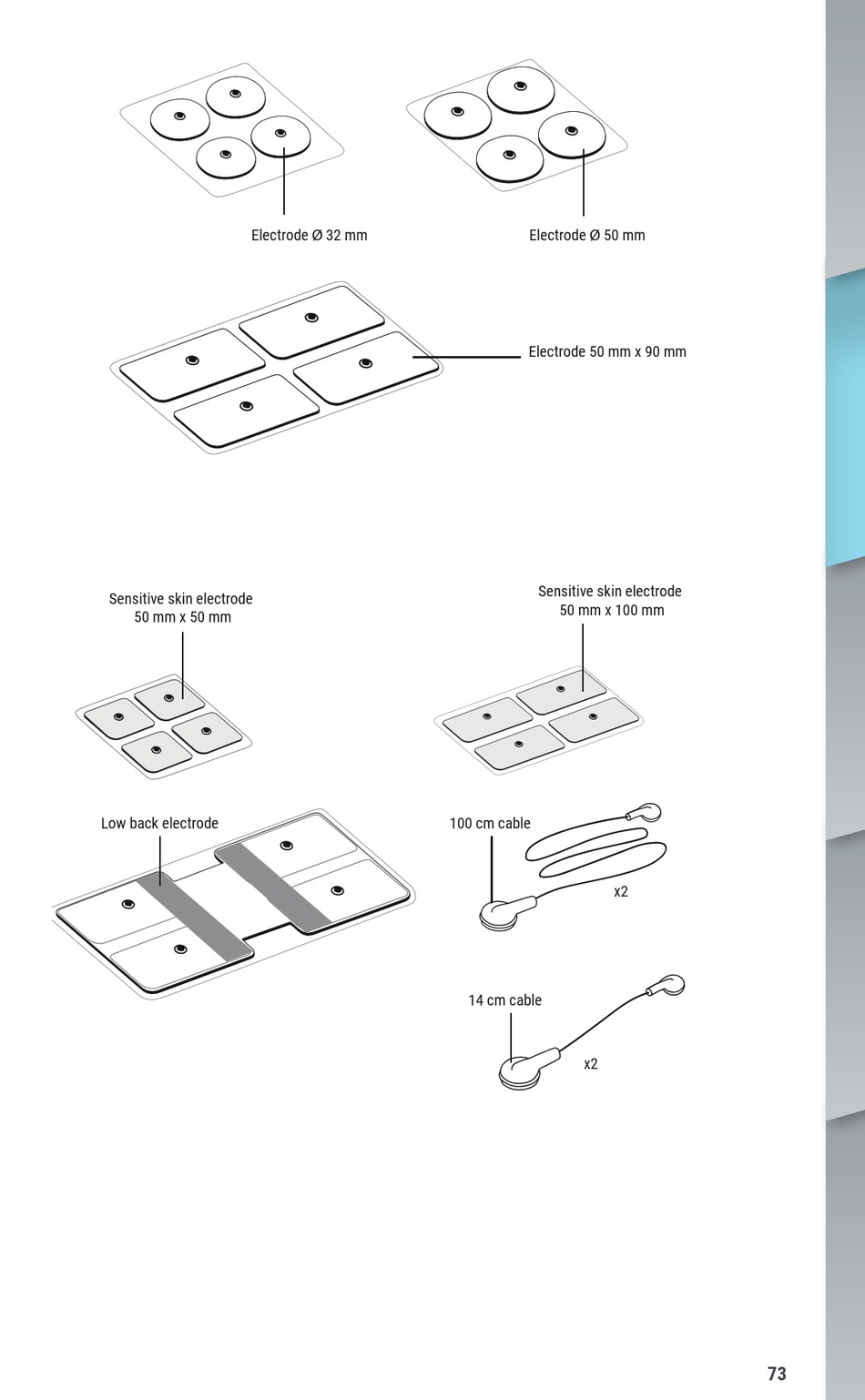 Electrode Ø 32 mm

Electrode Ø 50 mm

Electrode 50 mm x 90 mm

Sensitive skin electrode
50 mm x 50 mm

Sensitive skin electrode
50 mm x 100 mm

Low back electrode

100 cm cable

x2

14 cm cable

x2

73