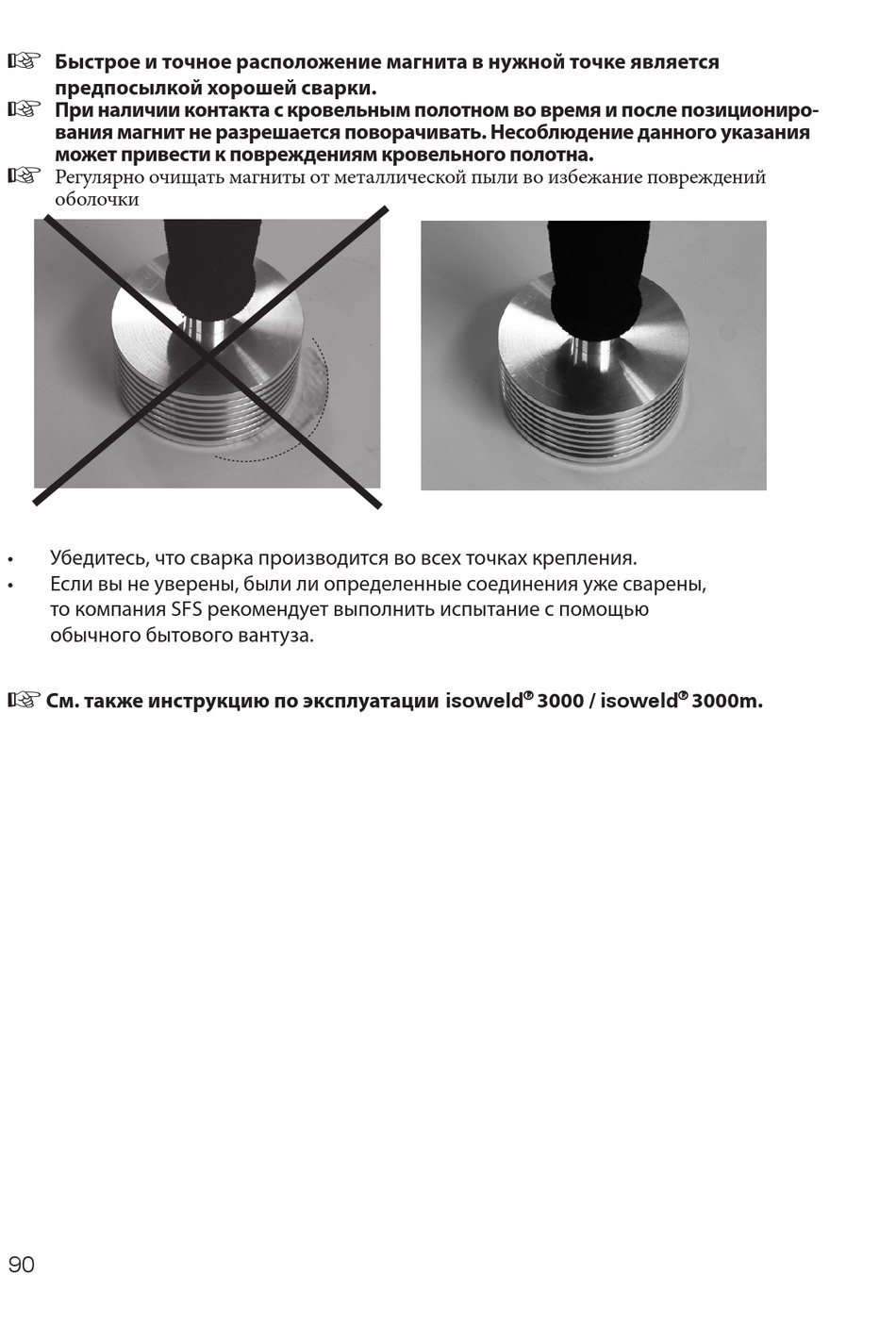 ☞ Быстрое и точное расположение магнита в нужной точке является предпосылкой хорошей сварки.
☞ При наличии контакта с кровельным полотном во время и после позиционирования магнит не разрешается поворачивать. Несоблюдение данного указания может привести к повреждениям кровельного полотна.
☞ Регулярно очищать магниты от металлической пыли во избежание повреждений оболочки

• Убедитесь, что сварка производится во всех точках крепления.
• Если вы не уверены, были ли определенные соединения уже сварены, то компания SFS рекомендует выполнить испытание с помощью обычного бытового вантуза.

☞ См. также инструкцию по эксплуатации isoweld® 3000 / isoweld® 3000m.

90