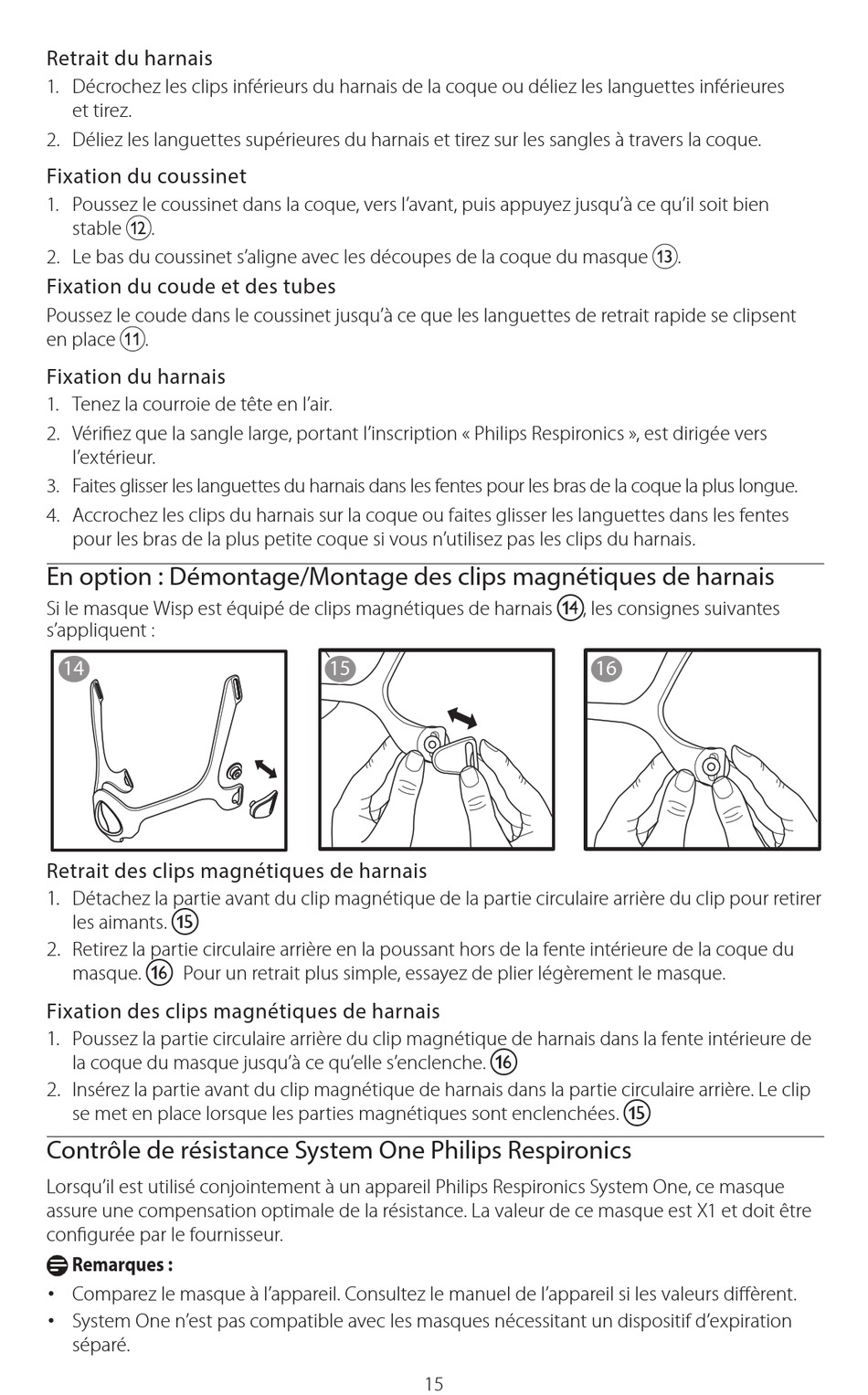 Retrait du harnais

1. Décrochez les clips inférieurs du harnais de la coque ou déliez les languettes inférieures et tirez.
2. Déliez les languettes supérieures du harnais et tirez sur les sangles à travers la coque.

Fixation du coussinet

1. Poussez le coussinet dans la coque, vers l'avant, puis appuyez jusqu'à ce qu'il soit bien stable ⑫.
2. Le bas du coussinet s'aligne avec les découpes de la coque du masque ⑬.

Fixation du coude et des tubes

Poussez le coude dans le coussinet jusqu'à ce que les languettes de retrait rapide se clipsent en place ⑪.

Fixation du harnais

1. Tenez la courroie de tête en l'air.
2. Vérifiez que la sangle large, portant l'inscription « Philips Respironics », est dirigée vers l'extérieur.
3. Faites glisser les languettes du harnais dans les fentes pour les bras de la coque la plus longue.
4. Accrochez les clips du harnais sur la coque ou faites glisser les languettes dans les fentes pour les bras de la plus petite coque si vous n'utilisez pas les clips du harnais.

En option : Démontage/Montage des clips magnétiques de harnais

Si le masque Wisp est équipé de clips magnétiques de harnais ⑭, les consignes suivantes s'appliquent :

14

15

16

Retrait des clips magnétiques de harnais

1. Détachez la partie avant du clip magnétique de la partie circulaire arrière du clip pour retirer les aimants. ⑮
2. Retirez la partie circulaire arrière en la poussant hors de la fente intérieure de la coque du masque. ⑯ Pour un retrait plus simple, essayez de plier légèrement le masque.

Fixation des clips magnétiques de harnais

1. Poussez la partie circulaire arrière du clip magnétique de harnais dans la fente intérieure de la coque du masque jusqu'à ce qu'elle s'enclenche. ⑯
2. Insérez la partie avant du clip magnétique de harnais dans la partie circulaire arrière. Le clip se met en place lorsque les parties magnétiques sont enclenchées. ⑮

Contrôle de résistance System One Philips Respironics

Lorsqu'il est utilisé conjointement à un appareil Philips Respironics System One, ce masque assure une compensation optimale de la résistance. La valeur de ce masque est X1 et doit être configurée par le fournisseur.

Remarques :

• Comparez le masque à l'appareil. Consultez le manuel de l'appareil si les valeurs diffèrent.
• System One n'est pas compatible avec les masques nécessitant un dispositif d'expiration séparé.

15