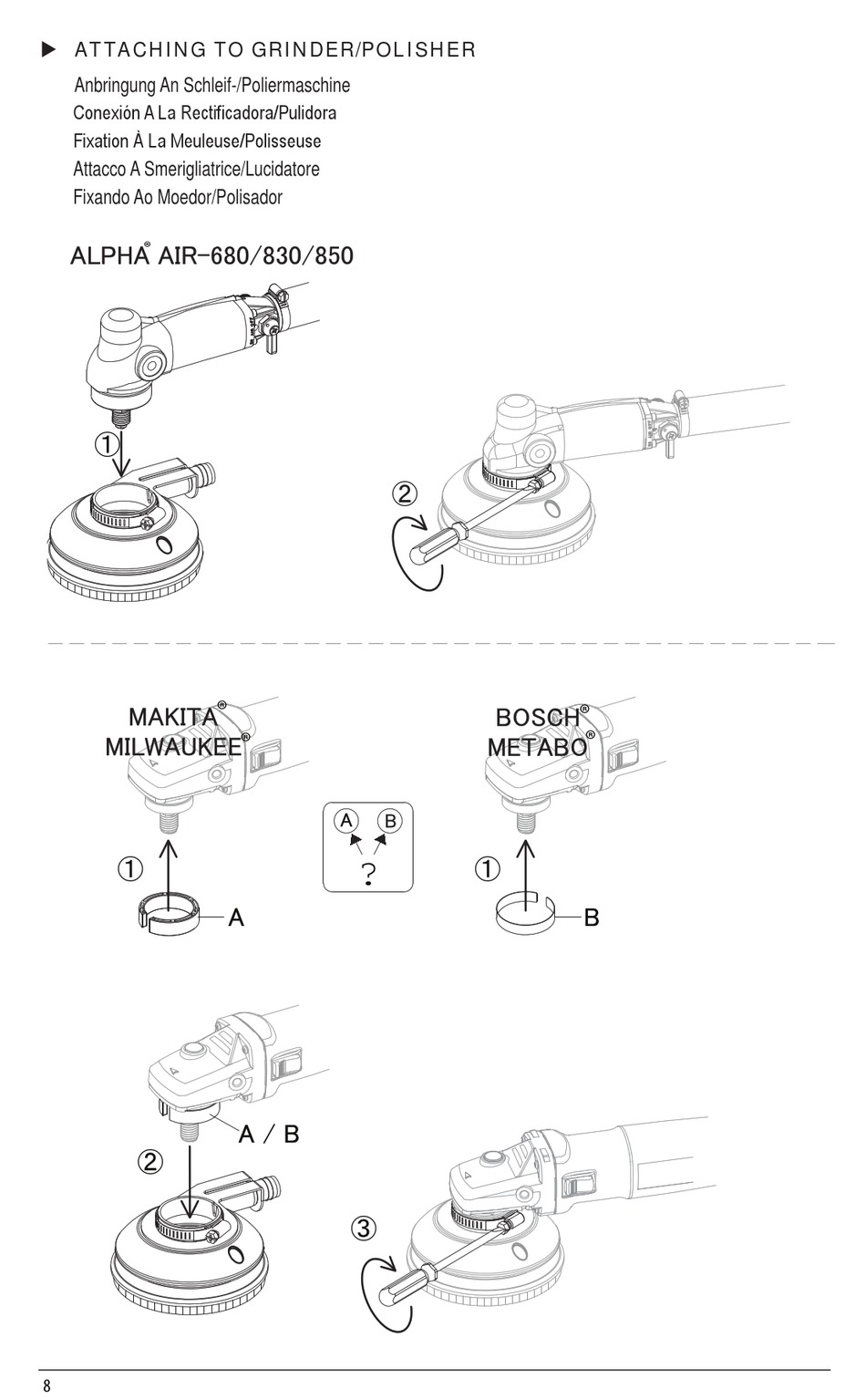 ▶ ATTACHING TO GRINDER/POLISHER

Anbringung An Schleif-/Poliermaschine
Conexión A La Rectificadora/Pulidora
Fixation À La Meuleuse/Polisseuse
Attacco A Smerigliatrice/Lucidatore
Fixando Ao Moedor/Polisador

ALPHA® AIR-680/830/850

①

②

MAKITA®
MILWAUKEE®

①

A

A B
?

BOSCH®
METABO®

①

B

A / B

②

③

8