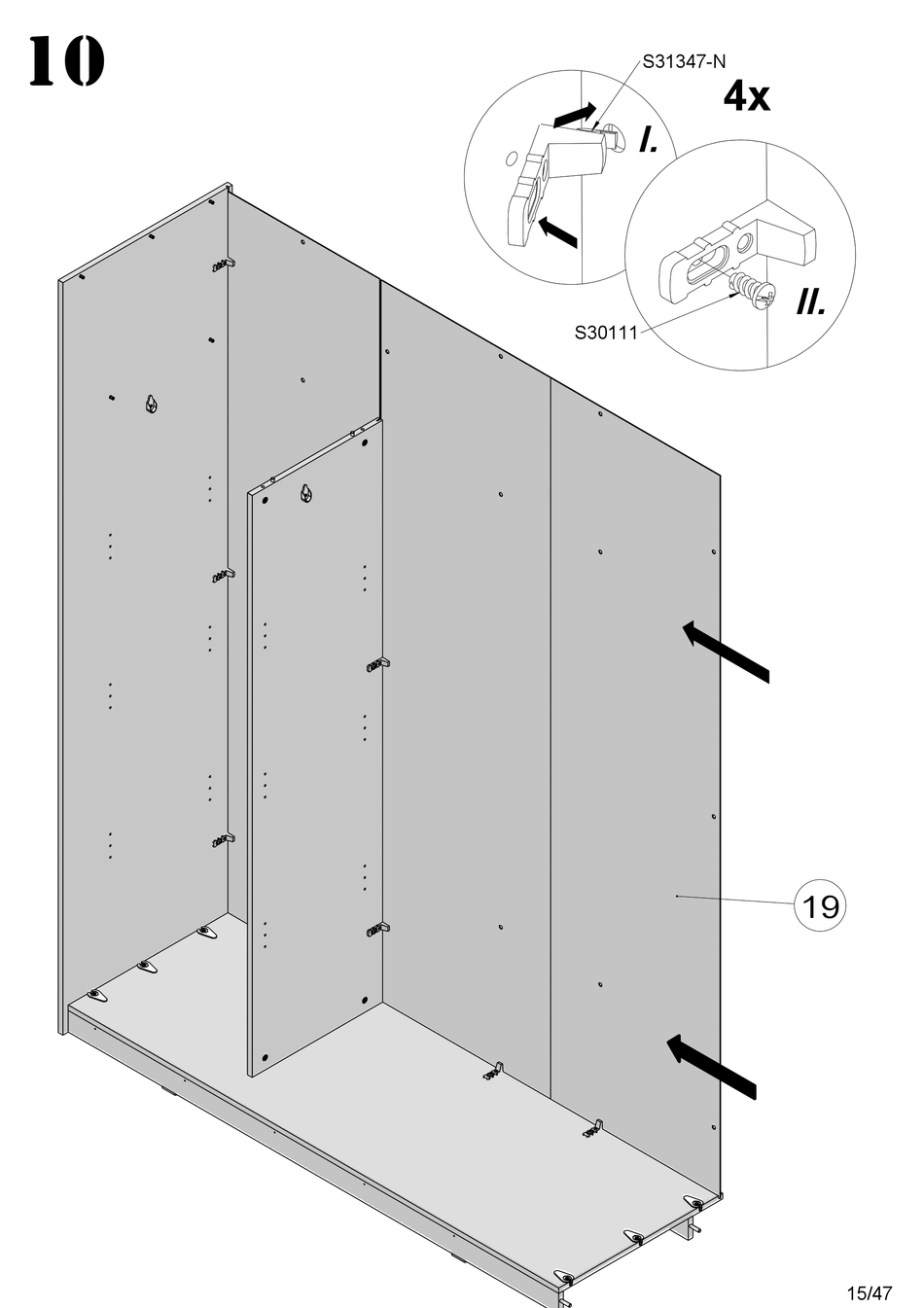 10

S31347-N

4x

I.

II.

S30111

19

15/47