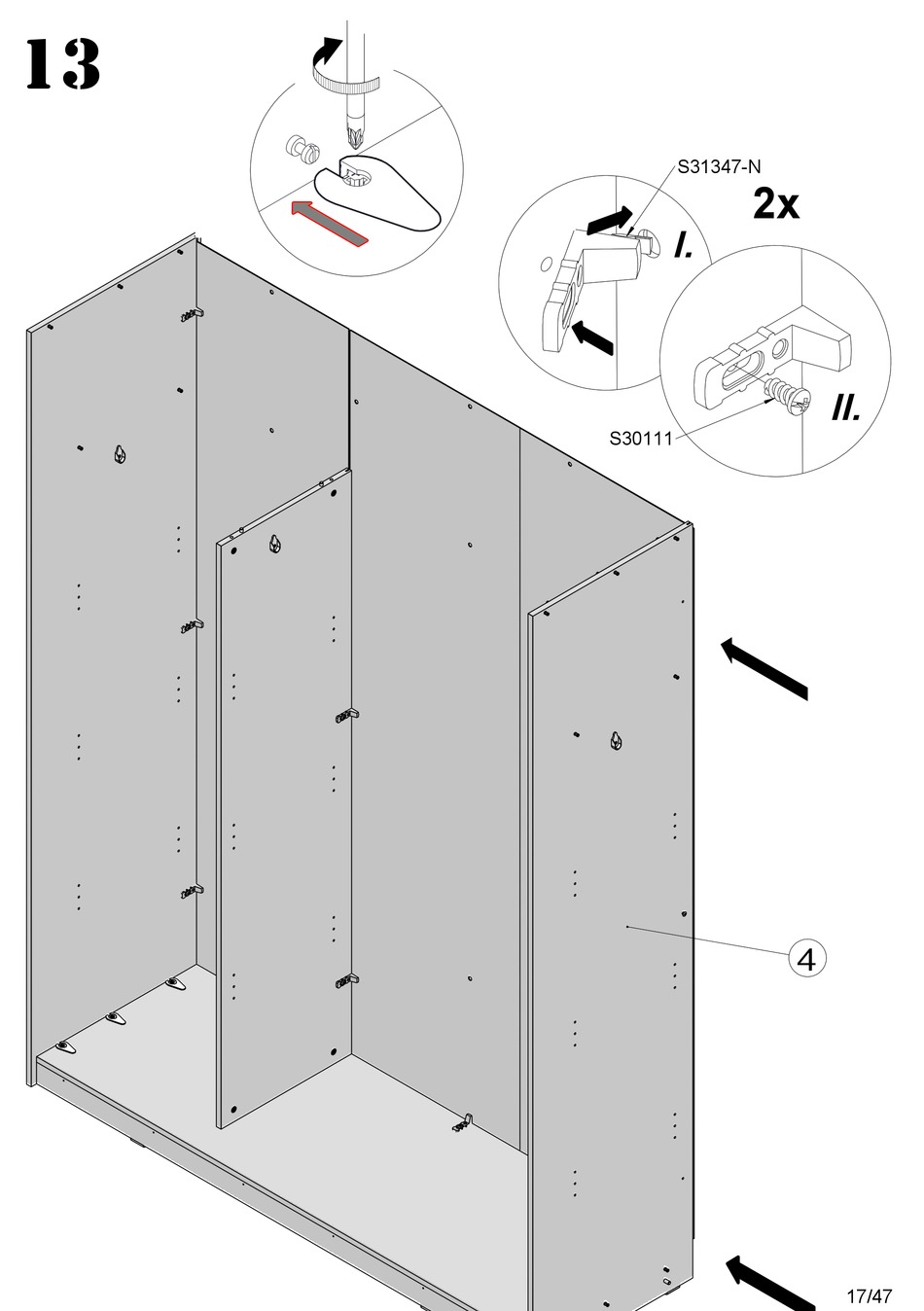 13

S31347-N

2x

I.

II.

S30111

4

17/47