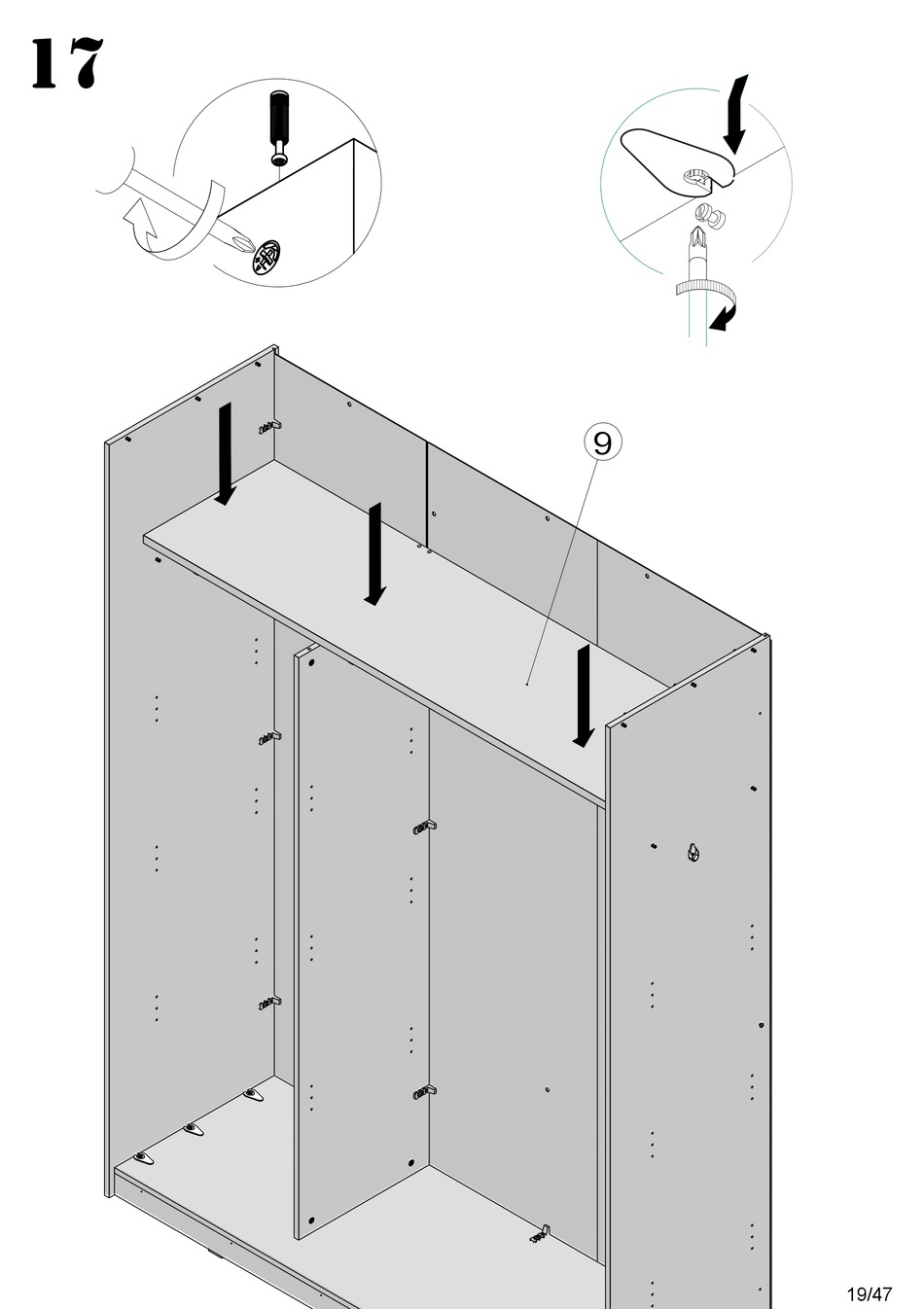 17

9

19/47