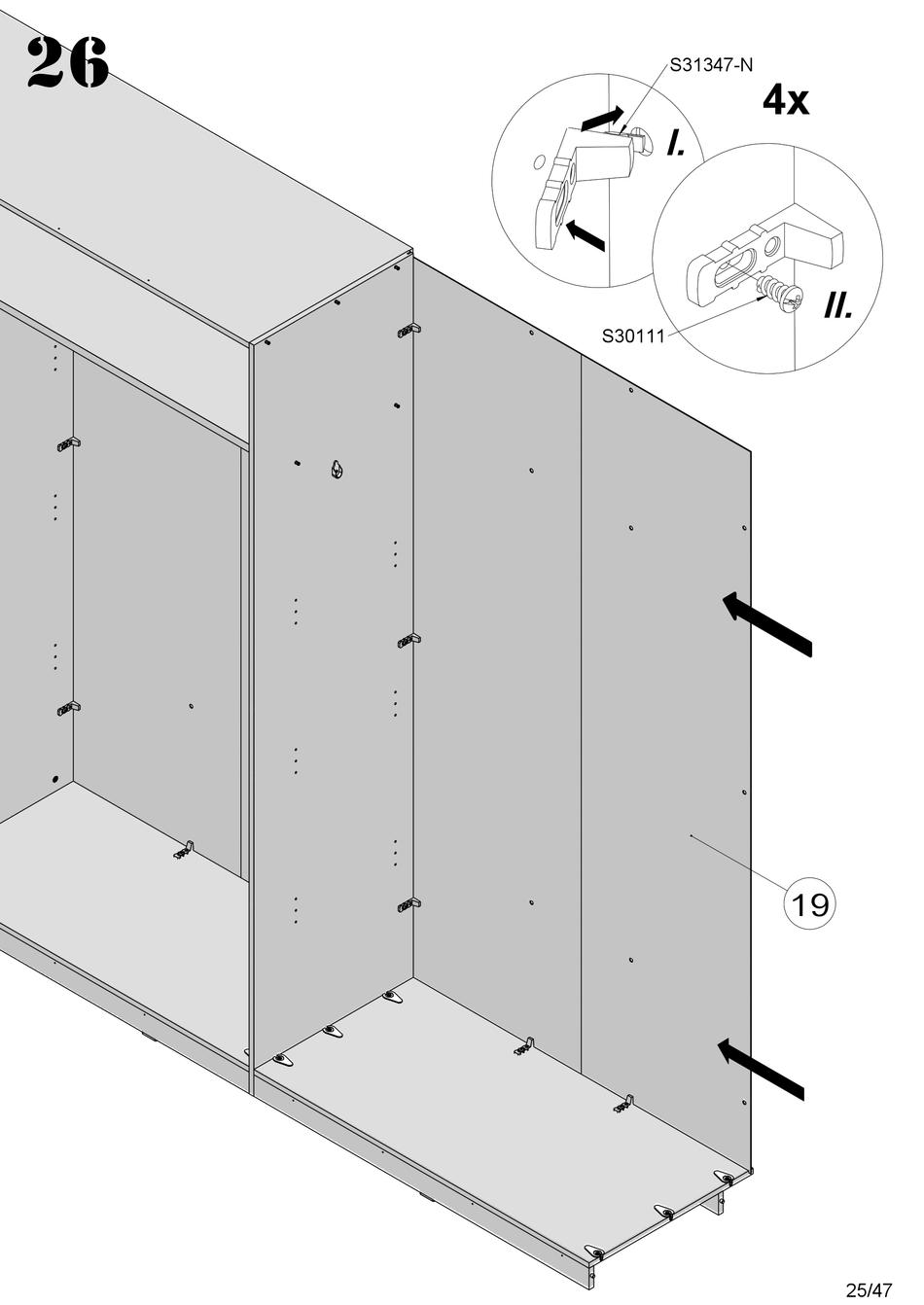 26

S31347-N

4x

I.

II.

S30111

19

25/47