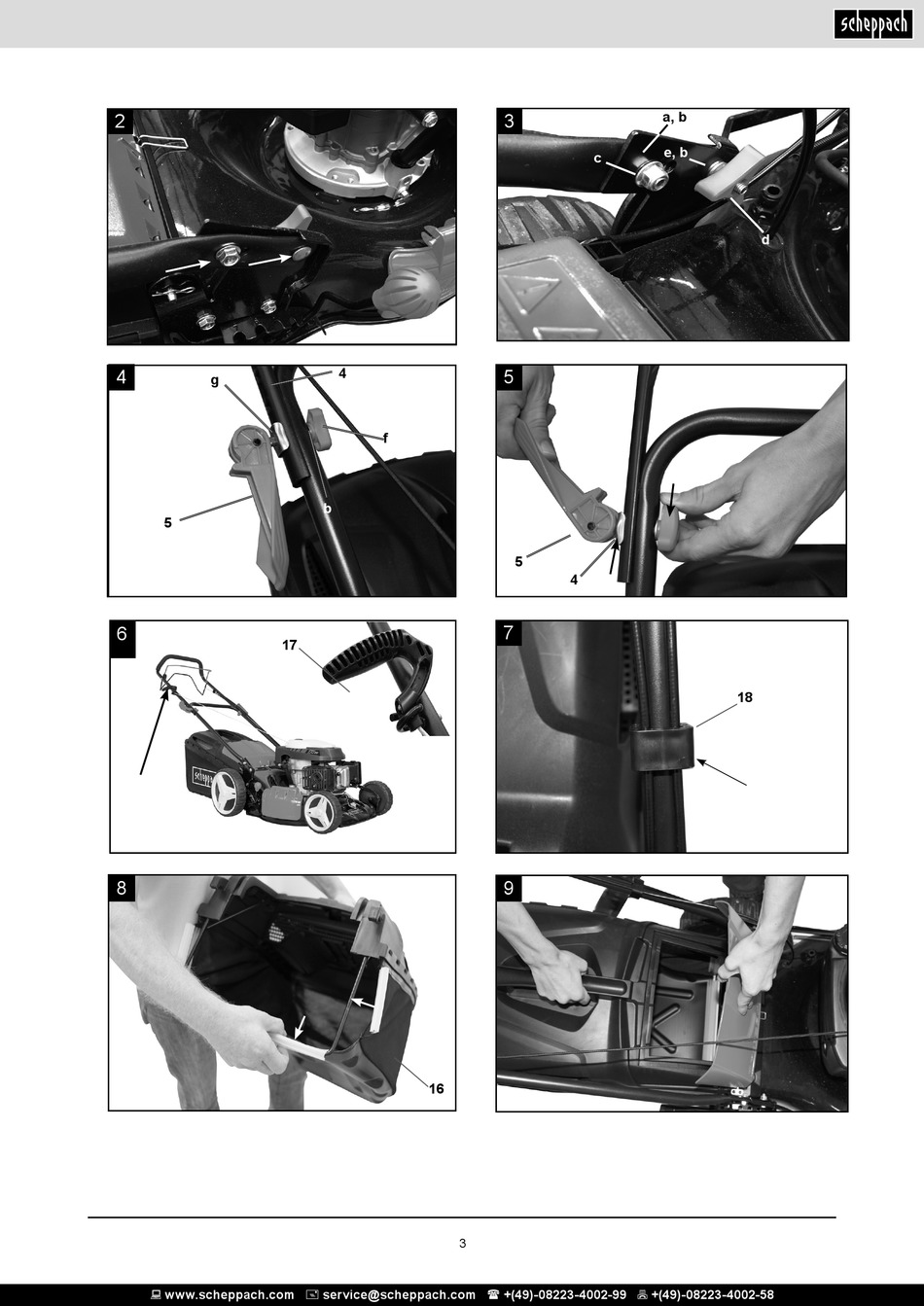 scheppach

2

3
a, b
c
e, b
d

4
g
4
f
5
b

5
5
4

6
17
scheppach

7
18

8
16

9

3

www.scheppach.com service@scheppach.com +(49)-08223-4002-99 +(49)-08223-4002-58