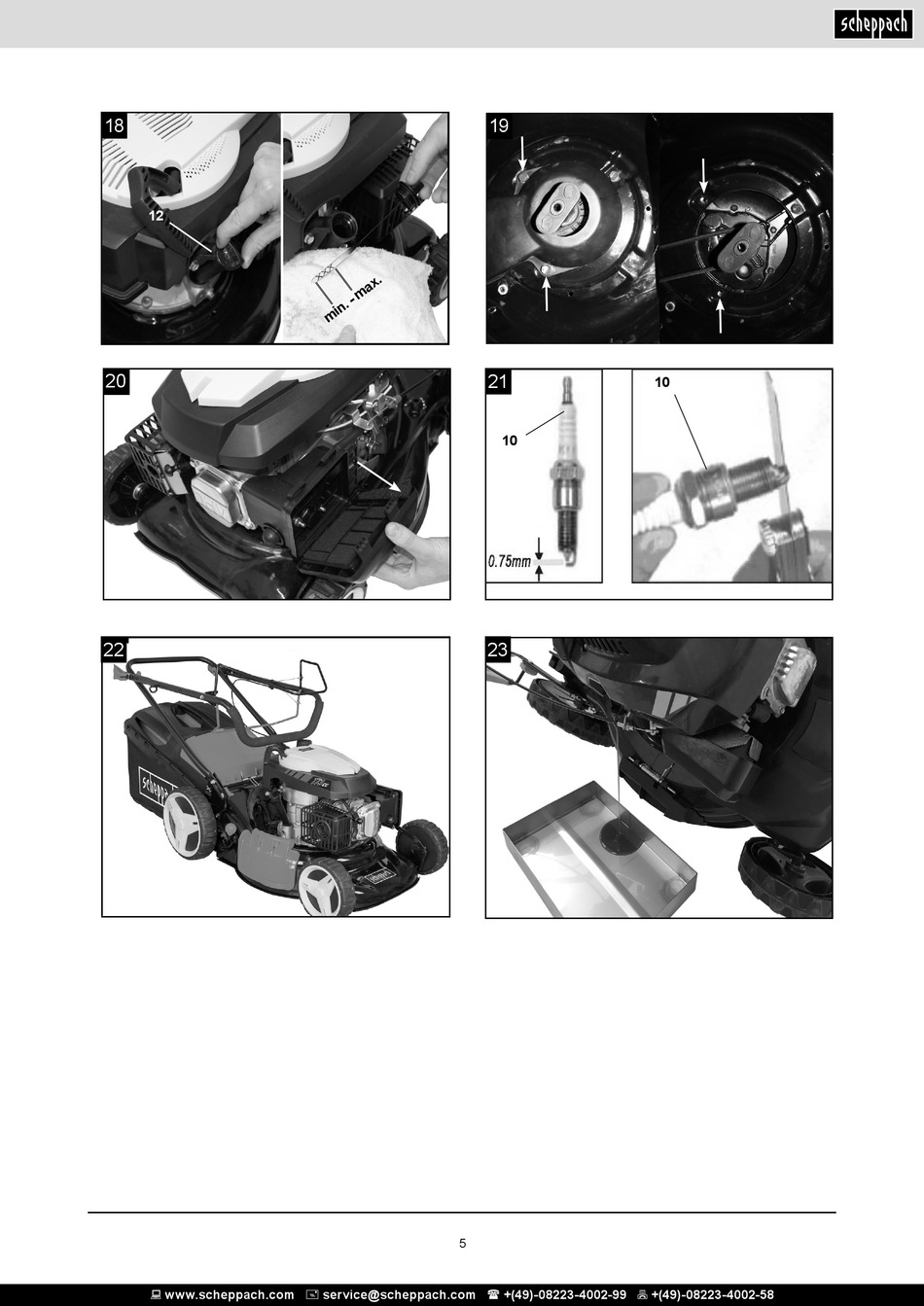 scheppach

18

12

min. - max.

19

20

21

10

0.75mm

10

22

scheppach

23

5

www.scheppach.com service@scheppach.com +(49)-08223-4002-99 +(49)-08223-4002-58