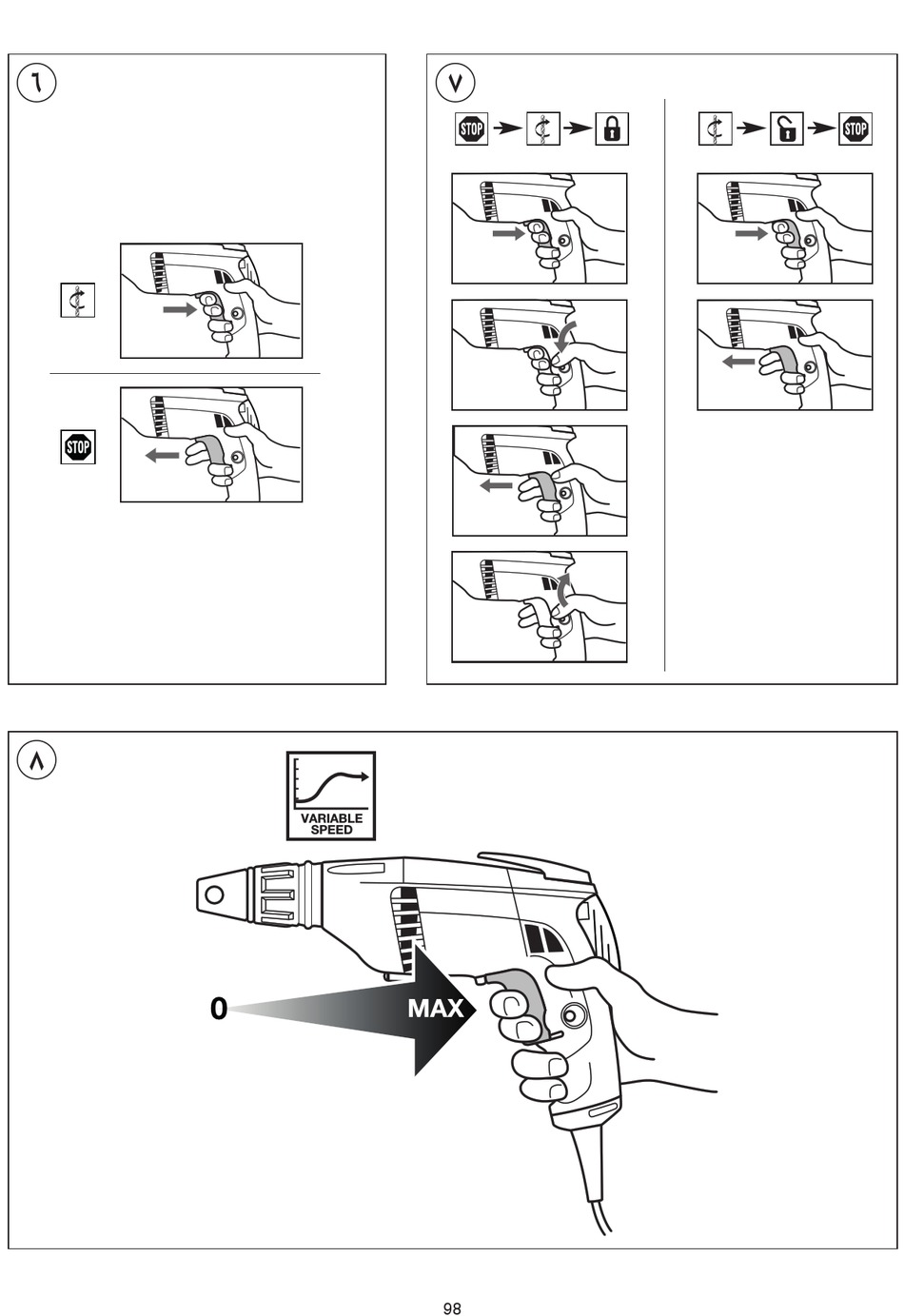 ٦

STOP

٧

STOP

STOP

٨

VARIABLE SPEED

0

MAX

98