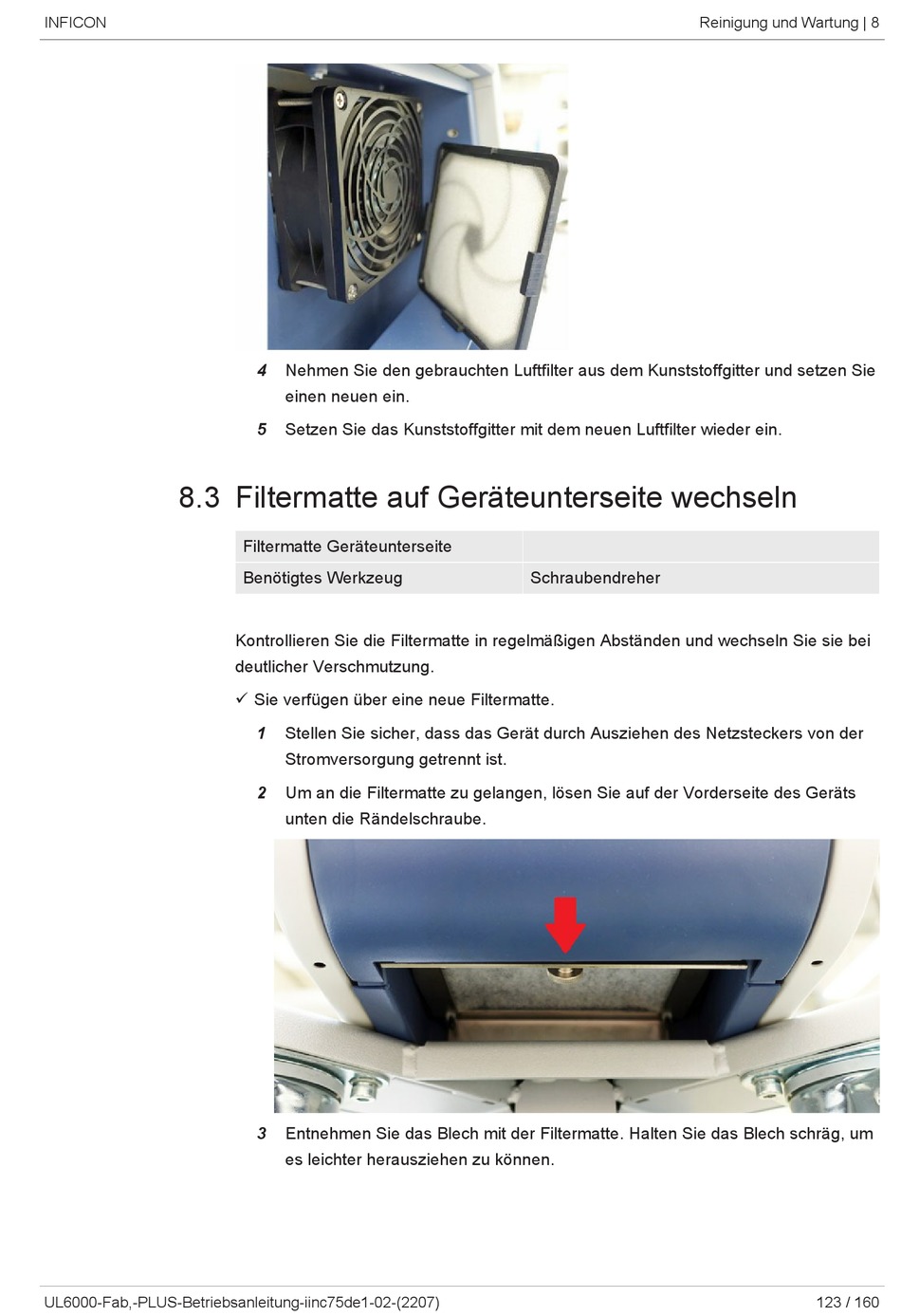 INFICON

Reinigung und Wartung | 8

4 Nehmen Sie den gebrauchten Luftfilter aus dem Kunststoffgitter und setzen Sie einen neuen ein.

5 Setzen Sie das Kunststoffgitter mit dem neuen Luftfilter wieder ein.

8.3 Filtermatte auf Geräteunterseite wechseln

| Filtermatte Geräteunterseite | |
|---|---|
| Benötigtes Werkzeug | Schraubendreher |

Kontrollieren Sie die Filtermatte in regelmäßigen Abständen und wechseln Sie sie bei deutlicher Verschmutzung.

✓ Sie verfügen über eine neue Filtermatte.

1 Stellen Sie sicher, dass das Gerät durch Ausziehen des Netzsteckers von der Stromversorgung getrennt ist.

2 Um an die Filtermatte zu gelangen, lösen Sie auf der Vorderseite des Geräts unten die Rändelschraube.

3 Entnehmen Sie das Blech mit der Filtermatte. Halten Sie das Blech schräg, um es leichter herausziehen zu können.

UL6000-Fab,-PLUS-Betriebsanleitung-iinc75de1-02-(2207)

123 / 160