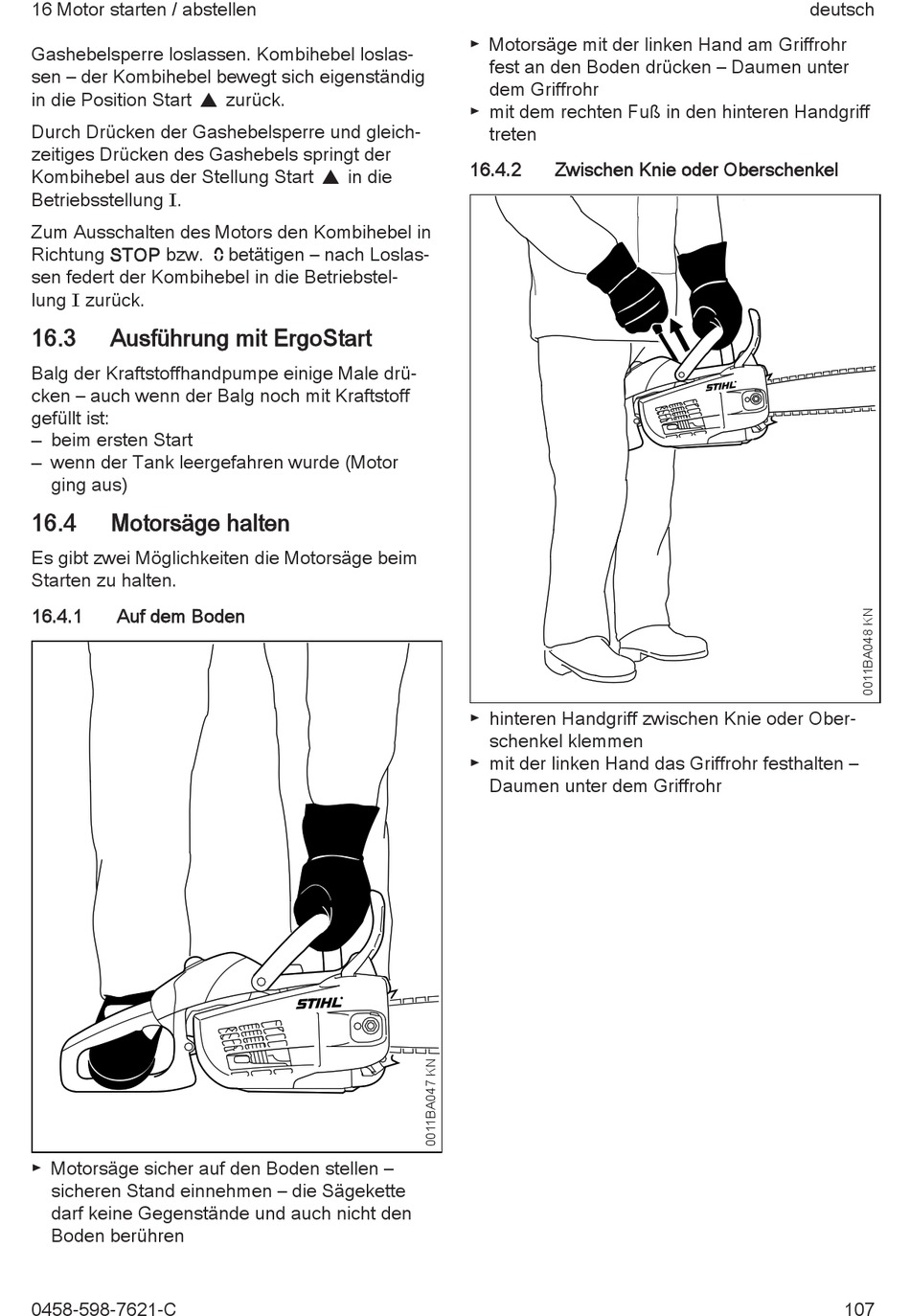 16 Motor starten / abstellen

deutsch

Gashebelsperre loslassen. Kombihebel loslassen – der Kombihebel bewegt sich eigenständig in die Position Start ▲ zurück.

Durch Drücken der Gashebelsperre und gleichzeitiges Drücken des Gashebels springt der Kombihebel aus der Stellung Start ▲ in die Betriebsstellung I.

Zum Ausschalten des Motors den Kombihebel in Richtung STOP bzw. 0 betätigen – nach Loslassen federt der Kombihebel in die Betriebstellung I zurück.

16.3 Ausführung mit ErgoStart

Balg der Kraftstoffhandpumpe einige Male drücken – auch wenn der Balg noch mit Kraftstoff gefüllt ist:
– beim ersten Start
– wenn der Tank leergefahren wurde (Motor ging aus)

16.4 Motorsäge halten

Es gibt zwei Möglichkeiten die Motorsäge beim Starten zu halten.

16.4.1 Auf dem Boden

STIHL

0011BA047 KN

► Motorsäge sicher auf den Boden stellen – sicheren Stand einnehmen – die Sägekette darf keine Gegenstände und auch nicht den Boden berühren

► Motorsäge mit der linken Hand am Griffrohr fest an den Boden drücken – Daumen unter dem Griffrohr
► mit dem rechten Fuß in den hinteren Handgriff treten

16.4.2 Zwischen Knie oder Oberschenkel

STIHL

0011BA048 KN

► hinteren Handgriff zwischen Knie oder Oberschenkel klemmen
► mit der linken Hand das Griffrohr festhalten – Daumen unter dem Griffrohr

0458-598-7621-C

107