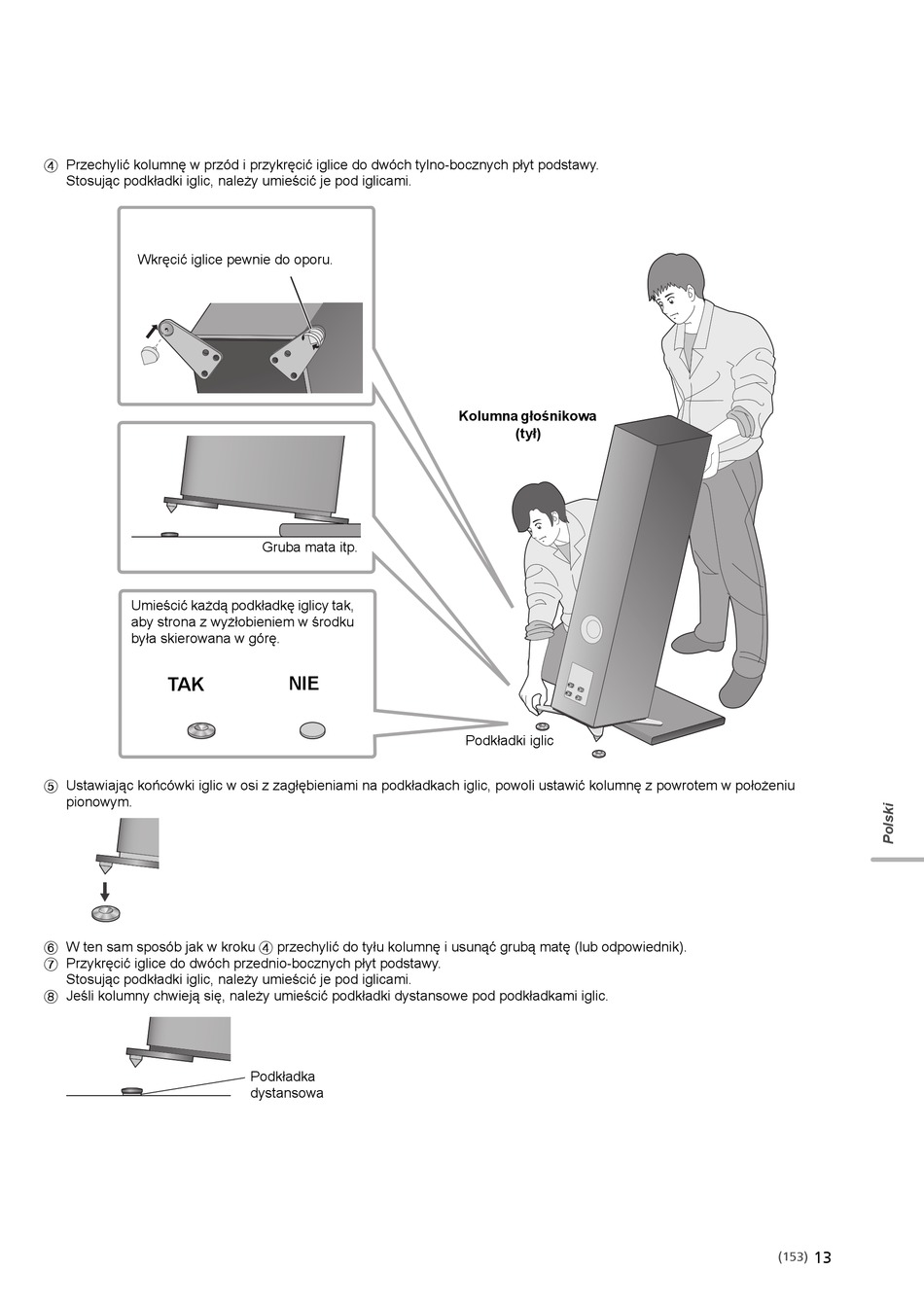 ④ Przechylić kolumnę w przód i przykręcić iglice do dwóch tylno-bocznych płyt podstawy. Stosując podkładki iglic, należy umieścić je pod iglicami.

Wkręcić iglice pewnie do oporu.

Gruba mata itp.

Umieścić każdą podkładkę iglicy tak, aby strona z wyżłobieniem w środku była skierowana w górę.

TAK

NIE

Kolumna głośnikowa (tył)

Podkładki iglic

⑤ Ustawiając końcówki iglic w osi z zagłębieniami na podkładkach iglic, powoli ustawić kolumnę z powrotem w położeniu pionowym.

Polski

⑥ W ten sam sposób jak w kroku ④ przechylić do tyłu kolumnę i usunąć grubą matę (lub odpowiednik).
⑦ Przykręcić iglice do dwóch przednio-bocznych płyt podstawy. Stosując podkładki iglic, należy umieścić je pod iglicami.
⑧ Jeśli kolumny chwieją się, należy umieścić podkładki dystansowe pod podkładkami iglic.

Podkładka dystansowa

(153) 13