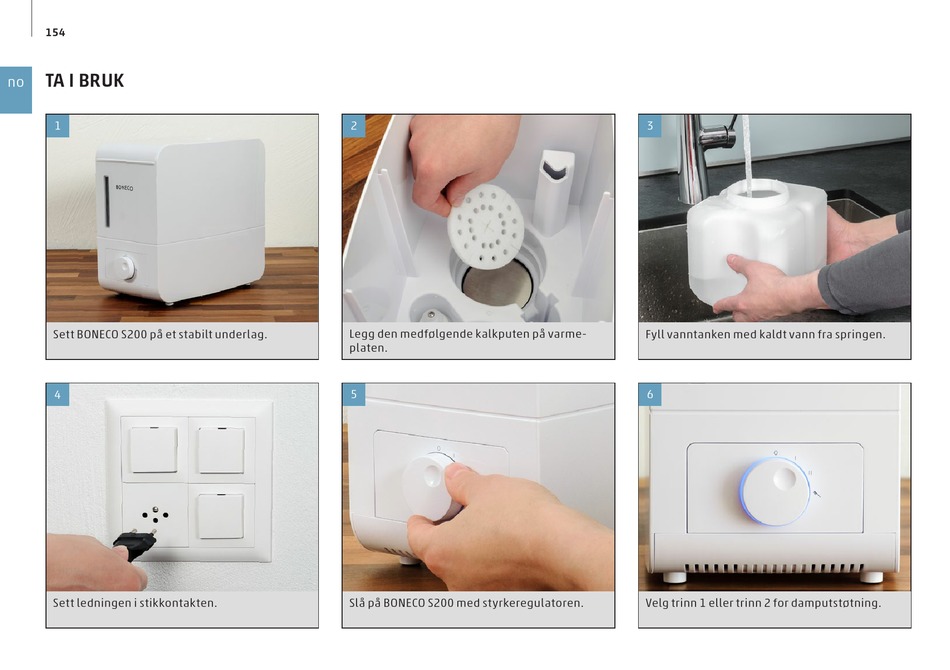 154

no

TA I BRUK

1

BONECO

Sett BONECO S200 på et stabilt underlag.

2

Legg den medfølgende kalkputen på varmeplaten.

3

Fyll vanntanken med kaldt vann fra springen.

4

Sett ledningen i stikkontakten.

5

Slå på BONECO S200 med styrkeregulatoren.

6

Velg trinn 1 eller trinn 2 for damputstøtning.