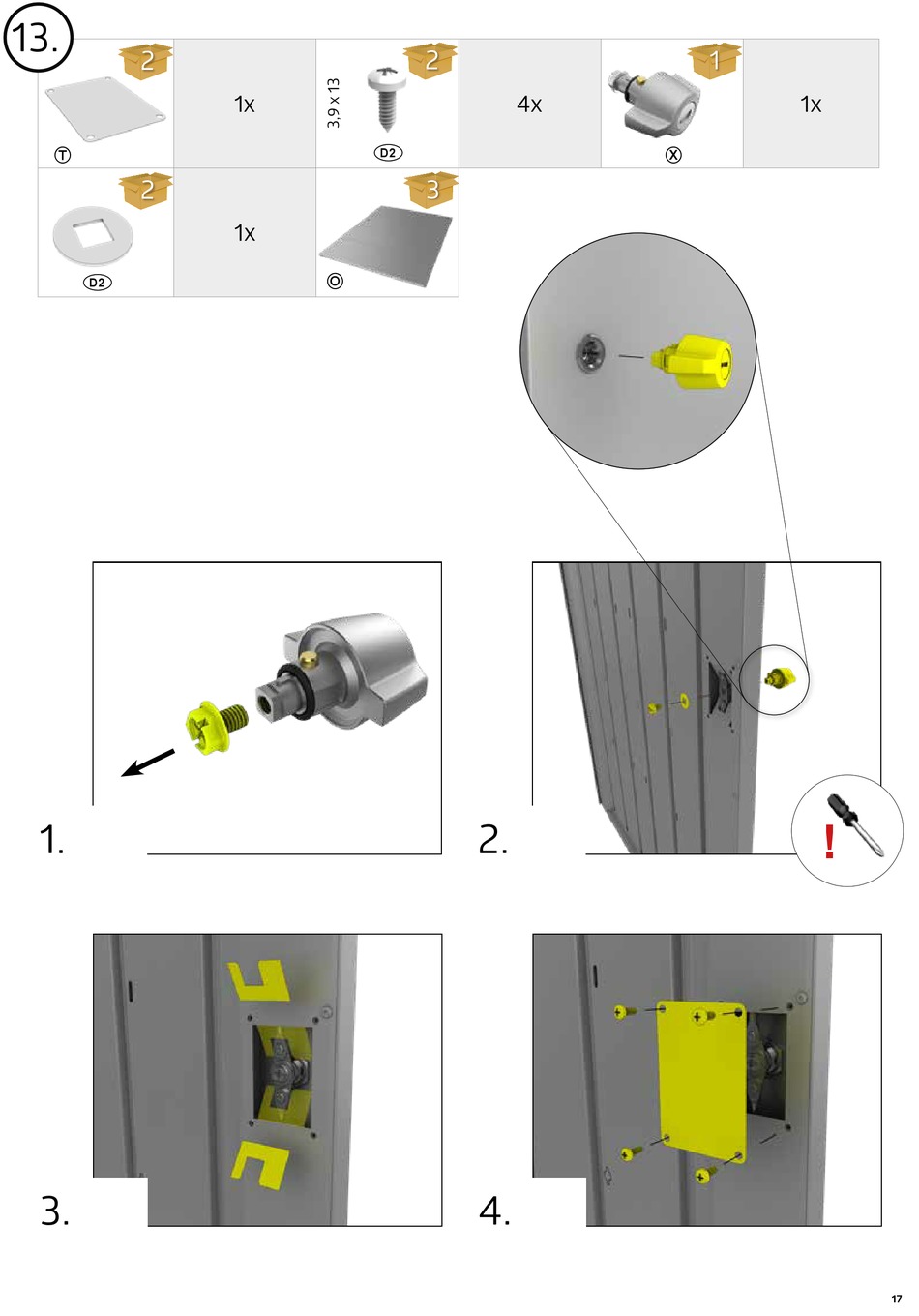 13.

| 2 Ⓣ | 1x | 3,9 x 13 2 D2 | 4x | 1 Ⓧ | 1x |
|---|---|---|---|---|---|
| 2 D2 | 1x | 3 Ⓞ | | | |

1.

2.

!

3.

4.

17