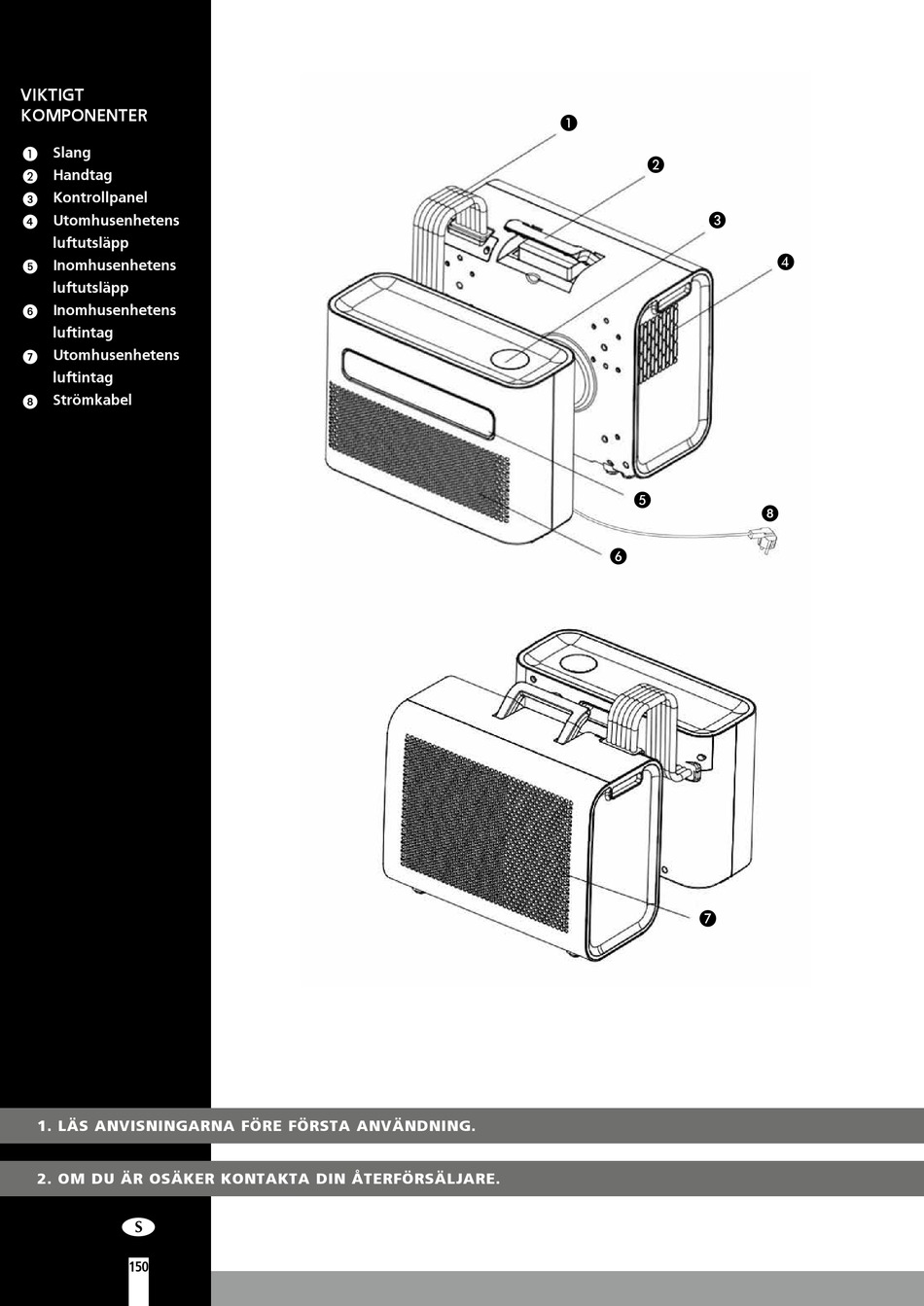 VIKTIGT
KOMPONENTER

1 Slang
2 Handtag
3 Kontrollpanel
4 Utomhusenhetens luftutsläpp
5 Inomhusenhetens luftutsläpp
6 Inomhusenhetens luftintag
7 Utomhusenhetens luftintag
8 Strömkabel

1
2
3
4
5
8
6
7

1. LÄS ANVISNINGARNA FÖRE FÖRSTA ANVÄNDNING.

2. OM DU ÄR OSÄKER KONTAKTA DIN ÅTERFÖRSÄLJARE.

S

150