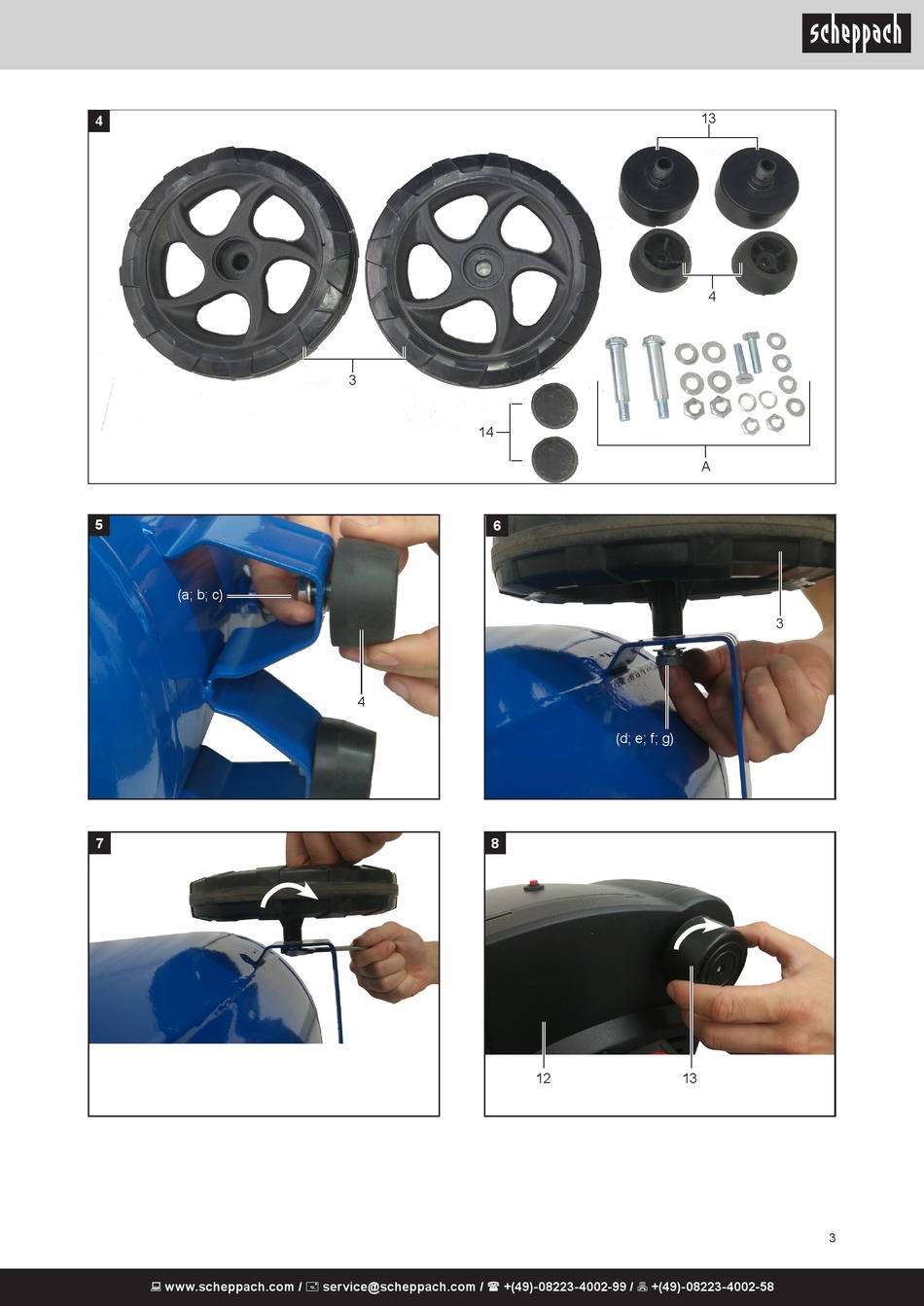 scheppach

4

13

4

3

14

A

5

(a; b; c)

4

6

3

(d; e; f; g)

7

8

12

13

3

www.scheppach.com / service@scheppach.com / +(49)-08223-4002-99 / +(49)-08223-4002-58