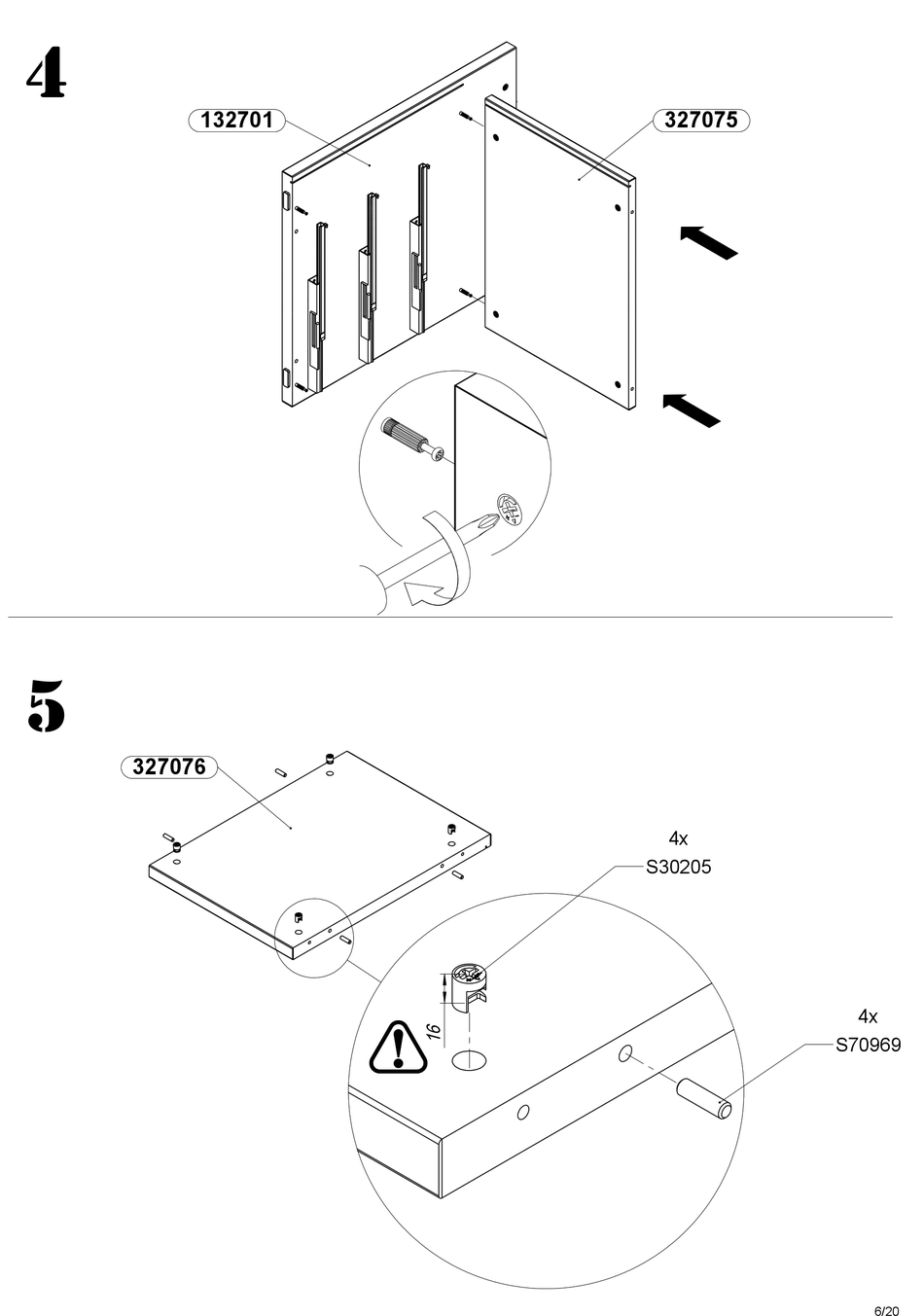 4

132701

327075

5

327076

4x
S30205

16

4x
S70969

6/20