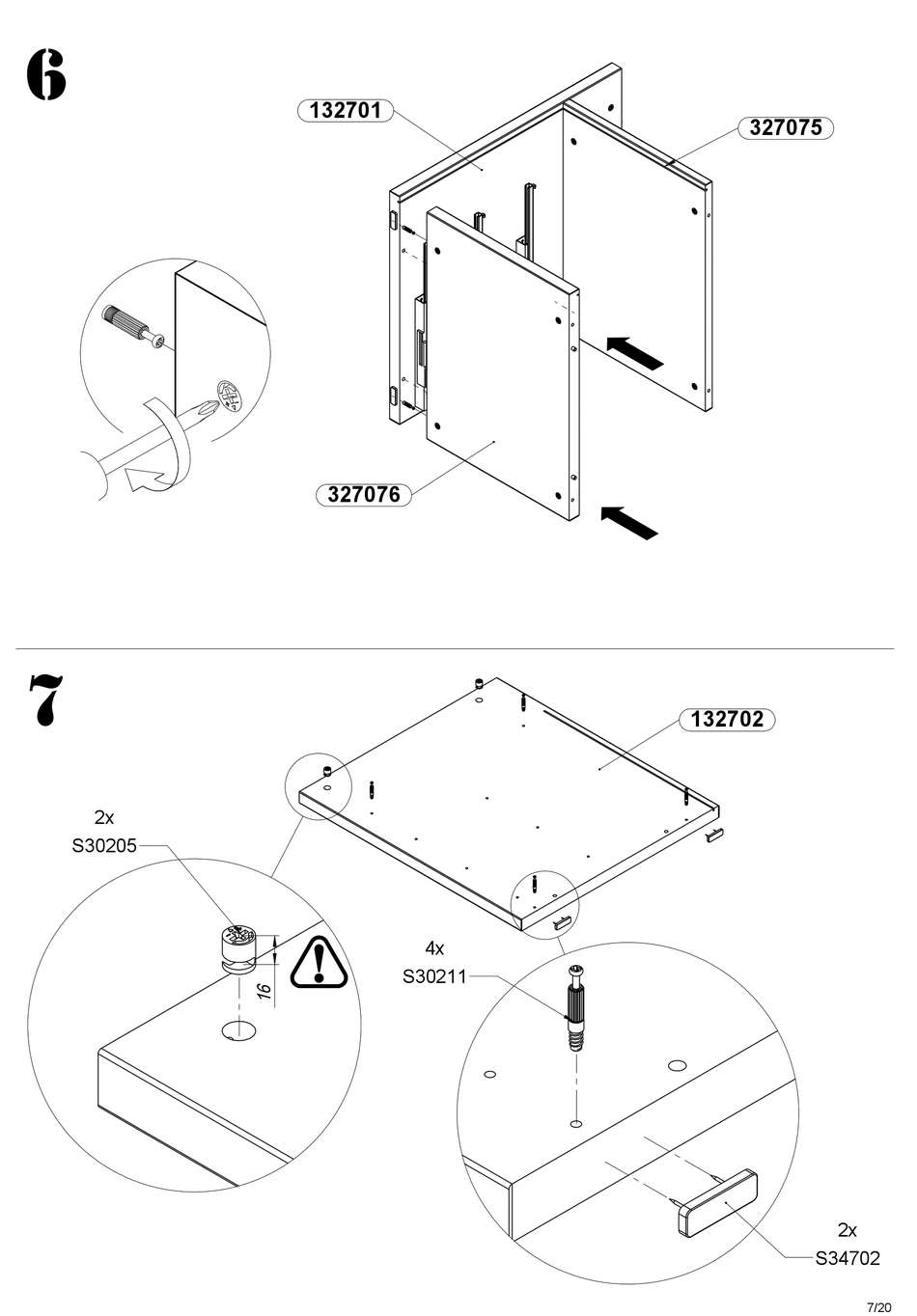 6

132701

327075

327076

7

132702

2x
S30205

16

4x
S30211

2x
S34702

7/20