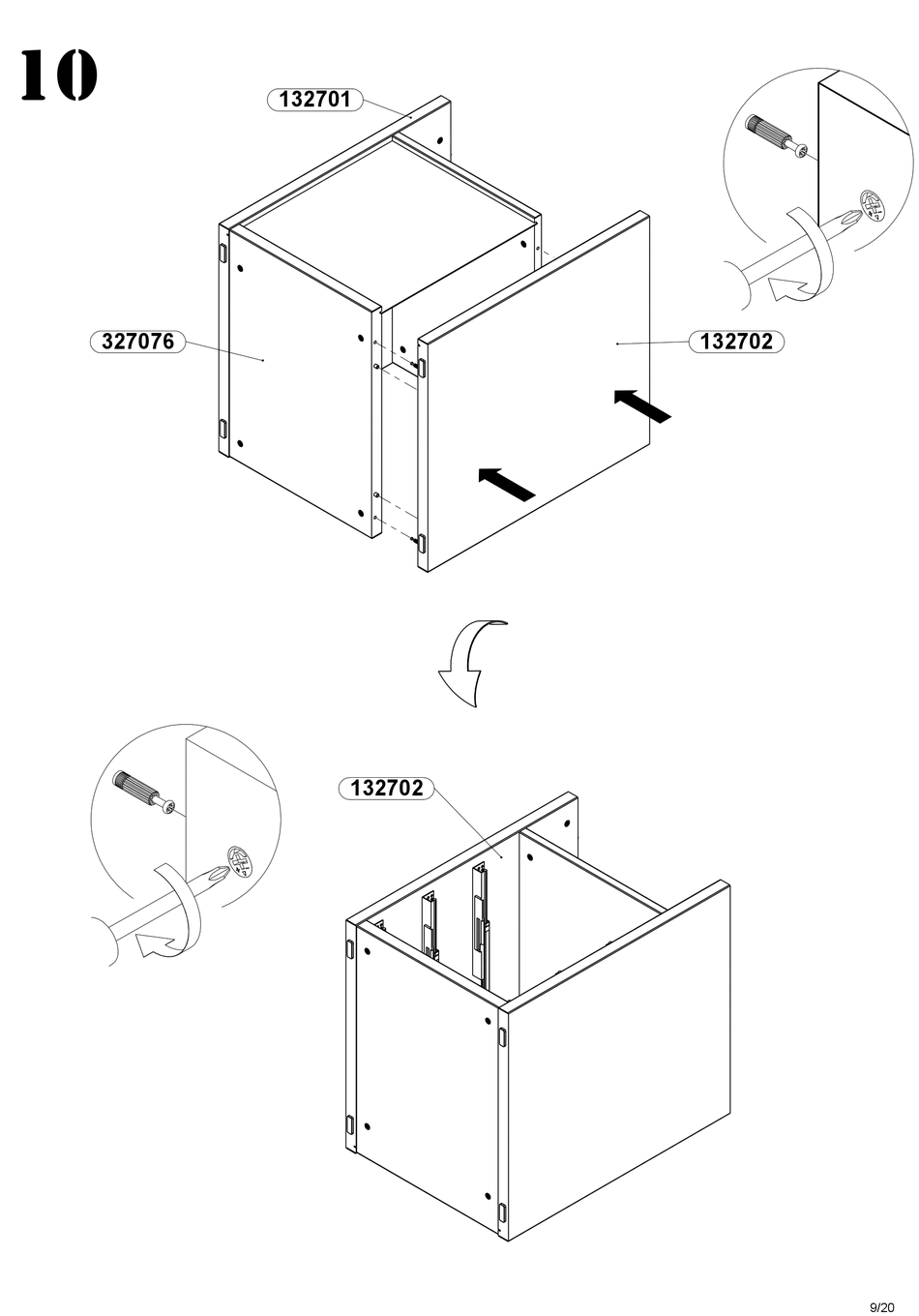 10

132701

327076

132702

132702

9/20