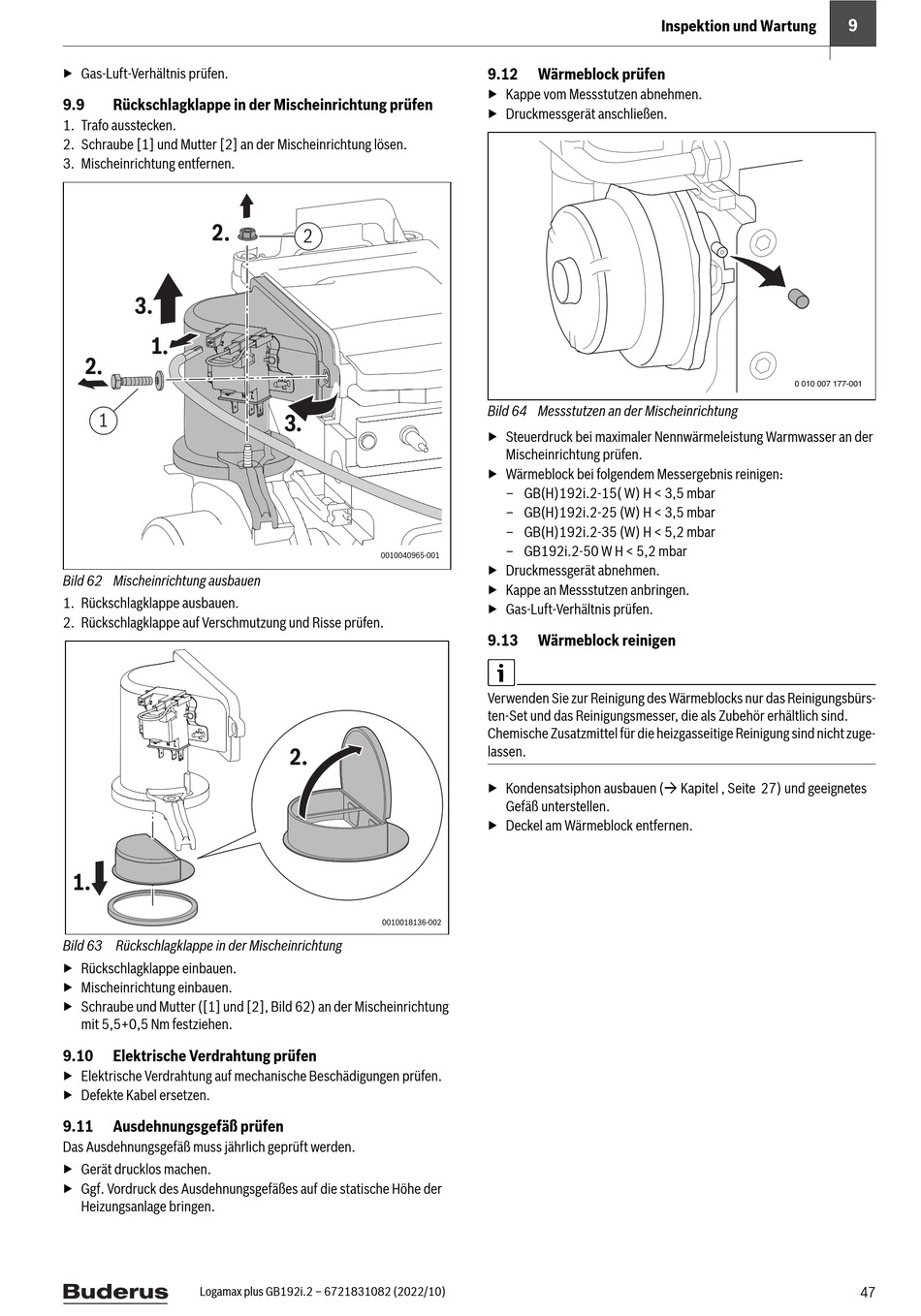 Inspektion und Wartung 9

▶ Gas-Luft-Verhältnis prüfen.

9.9 Rückschlagklappe in der Mischeinrichtung prüfen

1. Trafo ausstecken.
2. Schraube [1] und Mutter [2] an der Mischeinrichtung lösen.
3. Mischeinrichtung entfernen.

2. 2 3. 1. 2. 1 3.

0010040965-001

Bild 62 Mischeinrichtung ausbauen

1. Rückschlagklappe ausbauen.
2. Rückschlagklappe auf Verschmutzung und Risse prüfen.

2. 1.

0010018136-002

Bild 63 Rückschlagklappe in der Mischeinrichtung

▶ Rückschlagklappe einbauen.
▶ Mischeinrichtung einbauen.
▶ Schraube und Mutter ([1] und [2], Bild 62) an der Mischeinrichtung mit 5,5+0,5 Nm festziehen.

9.10 Elektrische Verdrahtung prüfen

▶ Elektrische Verdrahtung auf mechanische Beschädigungen prüfen.
▶ Defekte Kabel ersetzen.

9.11 Ausdehnungsgefäß prüfen

Das Ausdehnungsgefäß muss jährlich geprüft werden.

▶ Gerät drucklos machen.
▶ Ggf. Vordruck des Ausdehnungsgefäßes auf die statische Höhe der Heizungsanlage bringen.

9.12 Wärmeblock prüfen

▶ Kappe vom Messstutzen abnehmen.
▶ Druckmessgerät anschließen.

0 010 007 177-001

Bild 64 Messstutzen an der Mischeinrichtung

▶ Steuerdruck bei maximaler Nennwärmeleistung Warmwasser an der Mischeinrichtung prüfen.
▶ Wärmeblock bei folgendem Messergebnis reinigen:
– GB(H)192i.2-15( W) H < 3,5 mbar
– GB(H)192i.2-25 (W) H < 3,5 mbar
– GB(H)192i.2-35 (W) H < 5,2 mbar
– GB192i.2-50 W H < 5,2 mbar
▶ Druckmessgerät abnehmen.
▶ Kappe an Messstutzen anbringen.
▶ Gas-Luft-Verhältnis prüfen.

9.13 Wärmeblock reinigen

i

Verwenden Sie zur Reinigung des Wärmeblocks nur das Reinigungsbürsten-Set und das Reinigungsmesser, die als Zubehör erhältlich sind. Chemische Zusatzmittel für die heizgasseitige Reinigung sind nicht zugelassen.

▶ Kondensatsiphon ausbauen (→ Kapitel , Seite 27) und geeignetes Gefäß unterstellen.
▶ Deckel am Wärmeblock entfernen.

Buderus Logamax plus GB192i.2 – 6721831082 (2022/10) 47