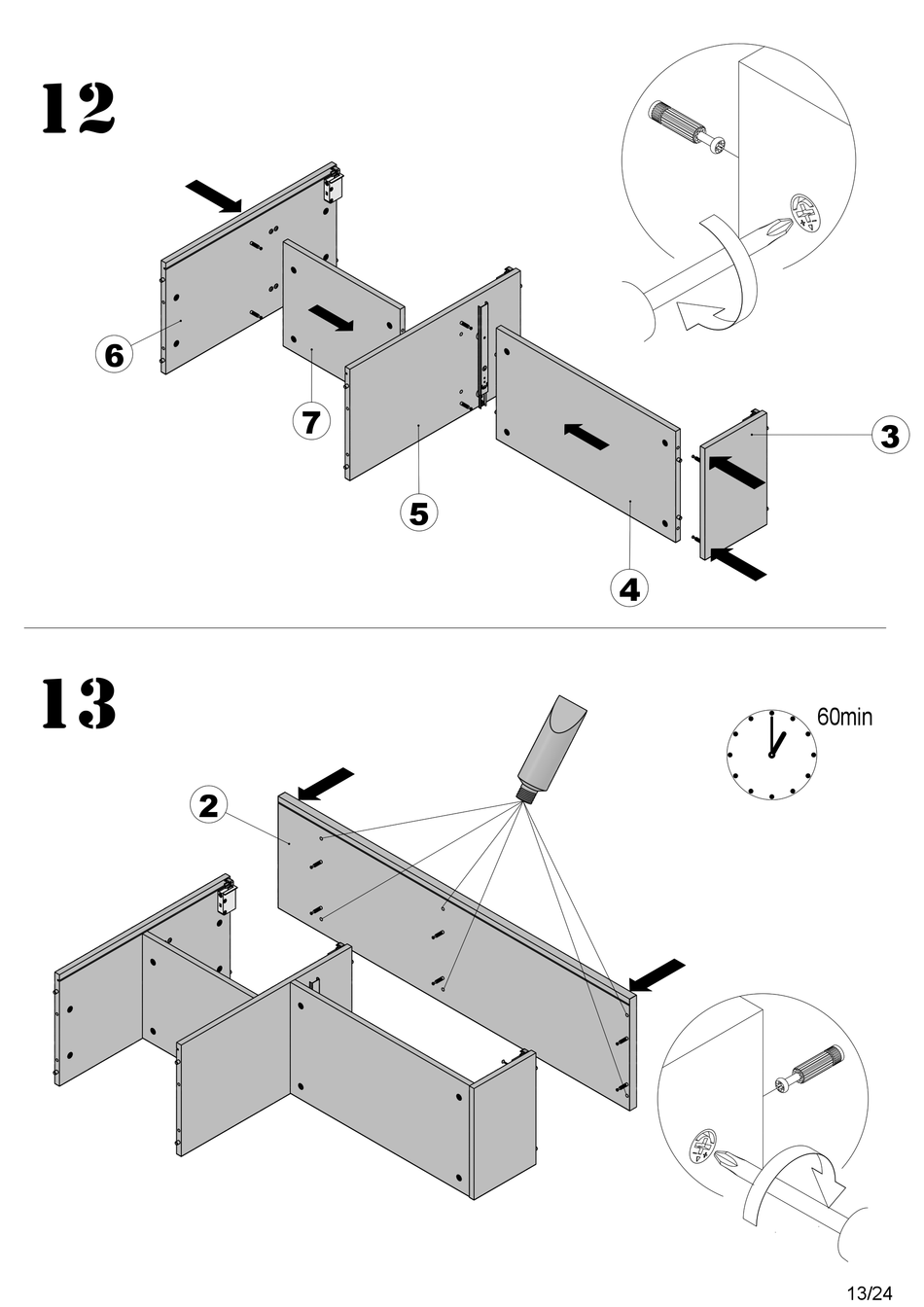 12

6

7

5

4

3

13

60min

2

13/24