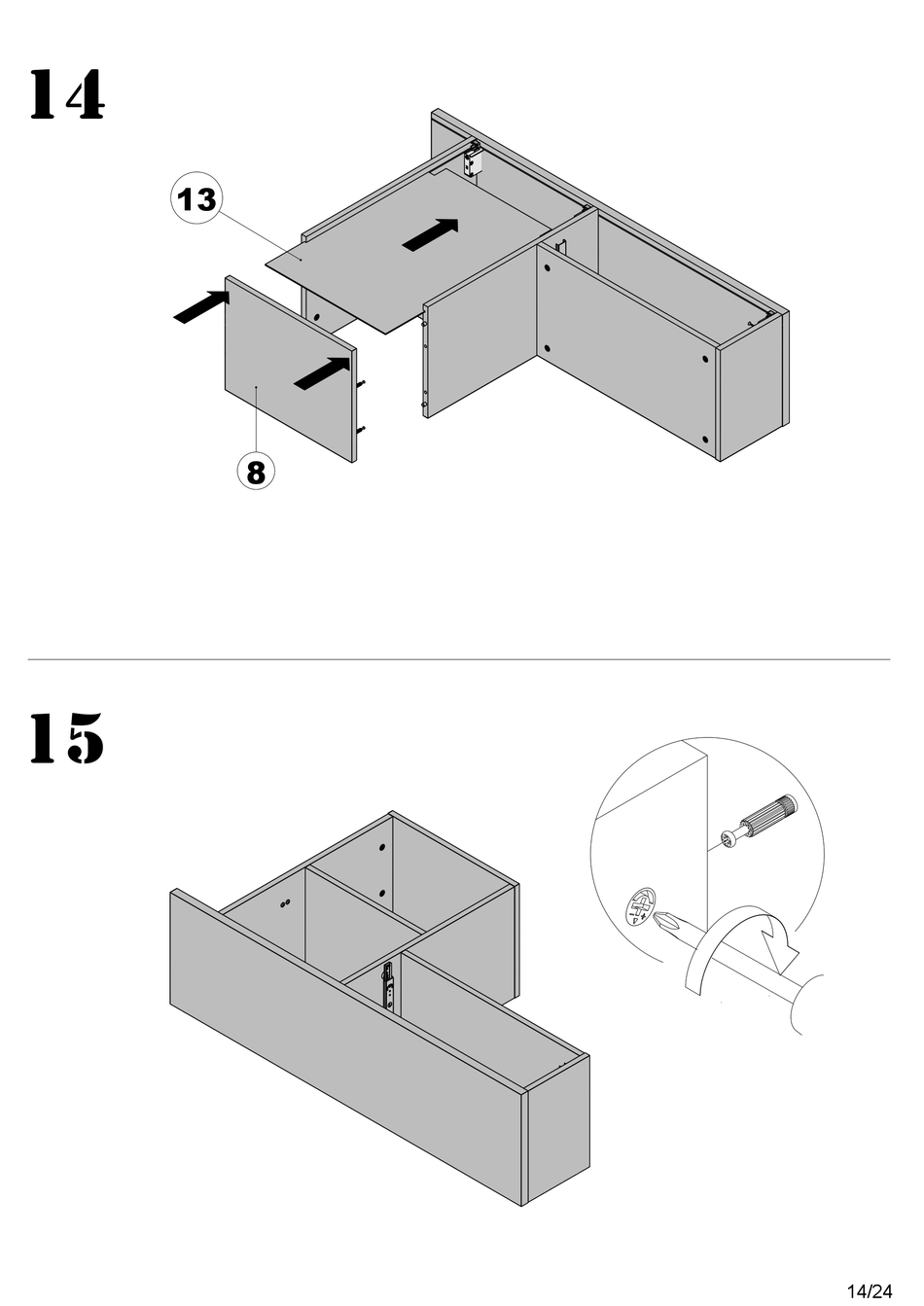 14

13

8

15

14/24