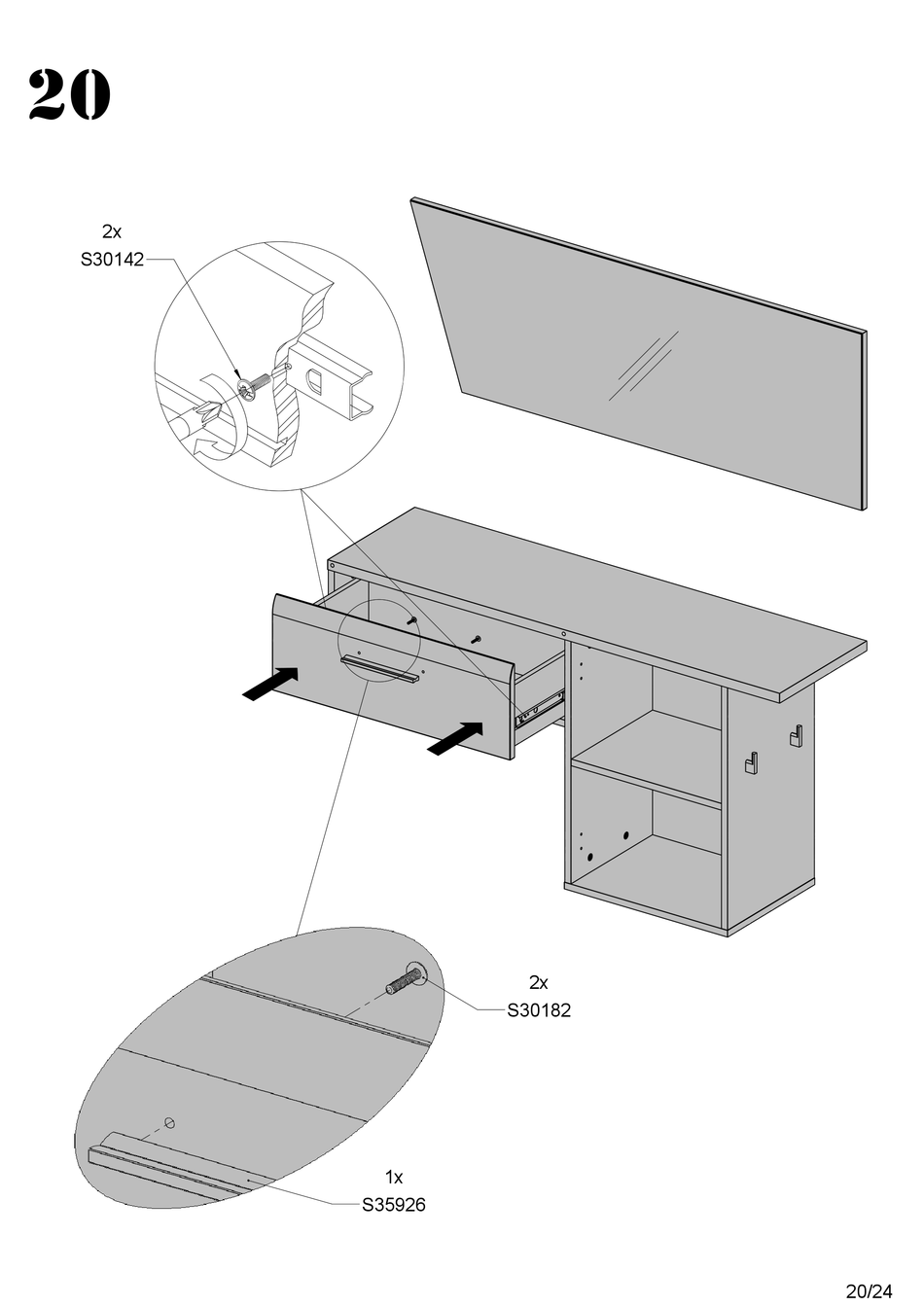 20

2x
S30142

2x
S30182

1x
S35926

20/24