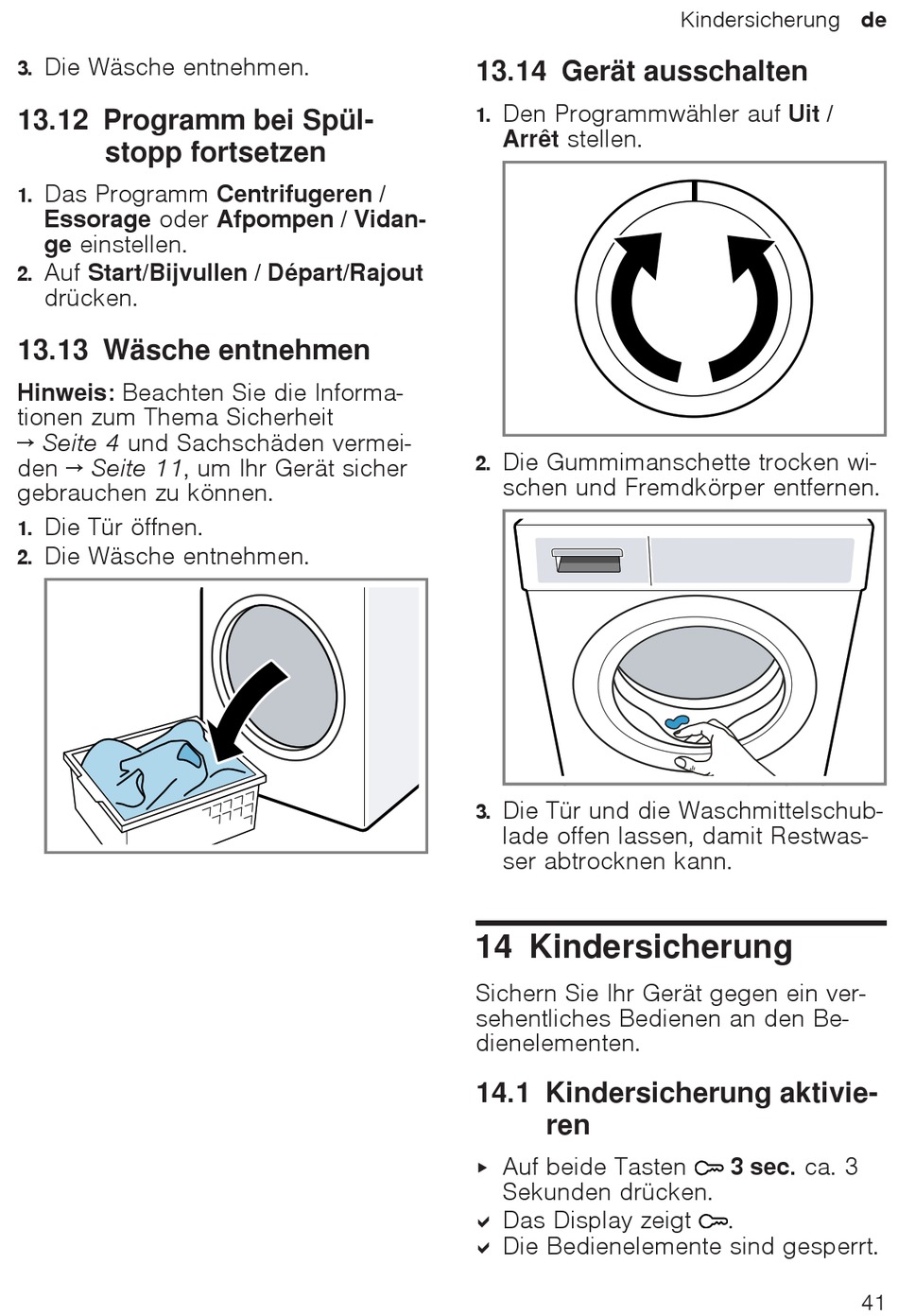 Kindersicherung de

3. Die Wäsche entnehmen.

13.12 Programm bei Spülstopp fortsetzen

1. Das Programm Centrifugeren / Essorage oder Afpompen / Vidange einstellen.
2. Auf Start/Bijvullen / Départ/Rajout drücken.

13.13 Wäsche entnehmen

Hinweis: Beachten Sie die Informationen zum Thema Sicherheit → Seite 4 und Sachschäden vermeiden → Seite 11, um Ihr Gerät sicher gebrauchen zu können.

1. Die Tür öffnen.
2. Die Wäsche entnehmen.

13.14 Gerät ausschalten

1. Den Programmwähler auf Uit / Arrêt stellen.

2. Die Gummimanschette trocken wischen und Fremdkörper entfernen.

3. Die Tür und die Waschmittelschublade offen lassen, damit Restwasser abtrocknen kann.

14 Kindersicherung

Sichern Sie Ihr Gerät gegen ein versehentliches Bedienen an den Bedienelementen.

14.1 Kindersicherung aktivieren

▸ Auf beide Tasten 3 sec. ca. 3 Sekunden drücken.
✓ Das Display zeigt .
✓ Die Bedienelemente sind gesperrt.

41