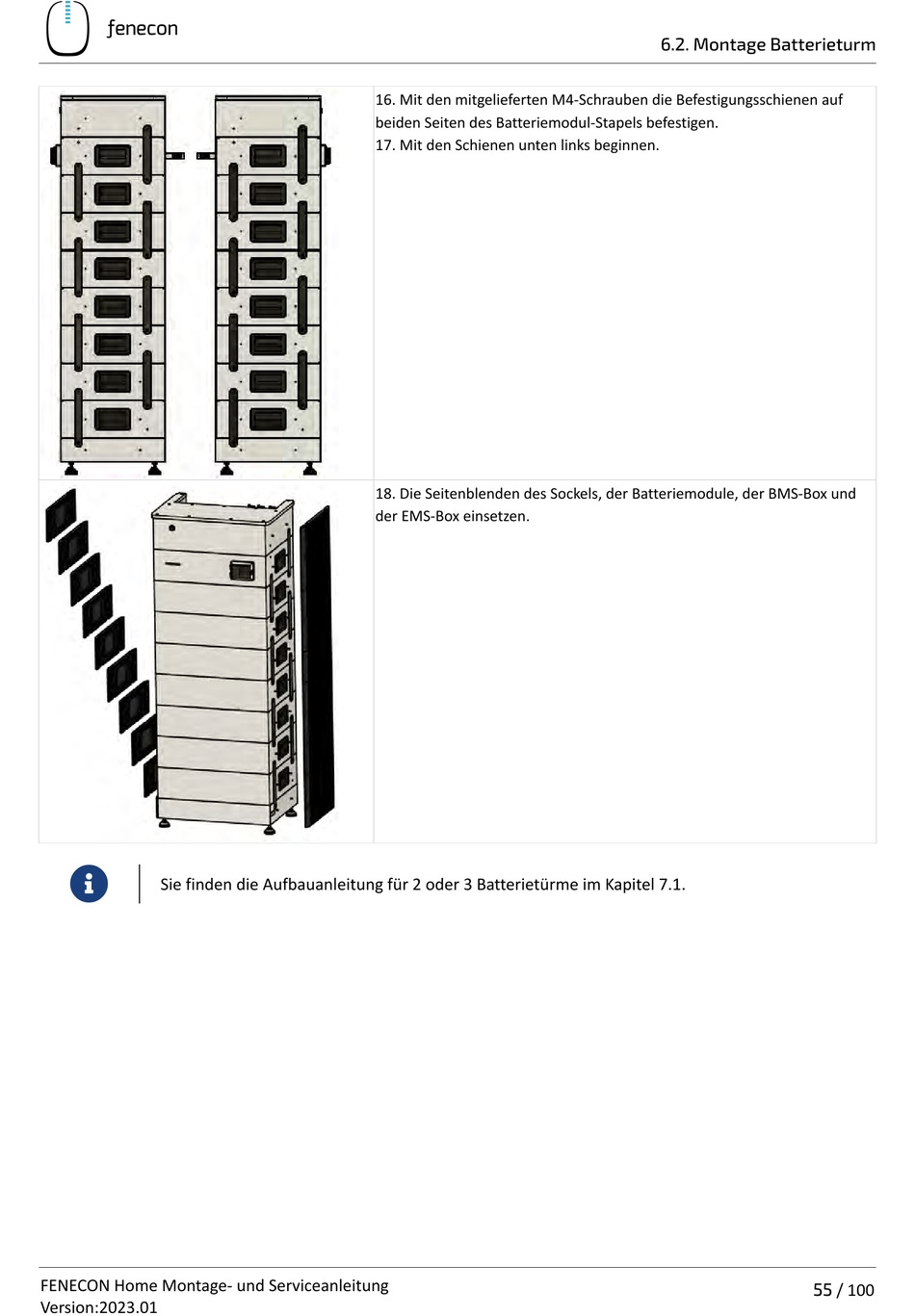 fenecon

6.2. Montage Batterieturm

16. Mit den mitgelieferten M4-Schrauben die Befestigungsschienen auf beiden Seiten des Batteriemodul-Stapels befestigen.
17. Mit den Schienen unten links beginnen.

18. Die Seitenblenden des Sockels, der Batteriemodule, der BMS-Box und der EMS-Box einsetzen.

Sie finden die Aufbauanleitung für 2 oder 3 Batterietürme im Kapitel 7.1.

FENECON Home Montage- und Serviceanleitung
Version:2023.01

55 / 100