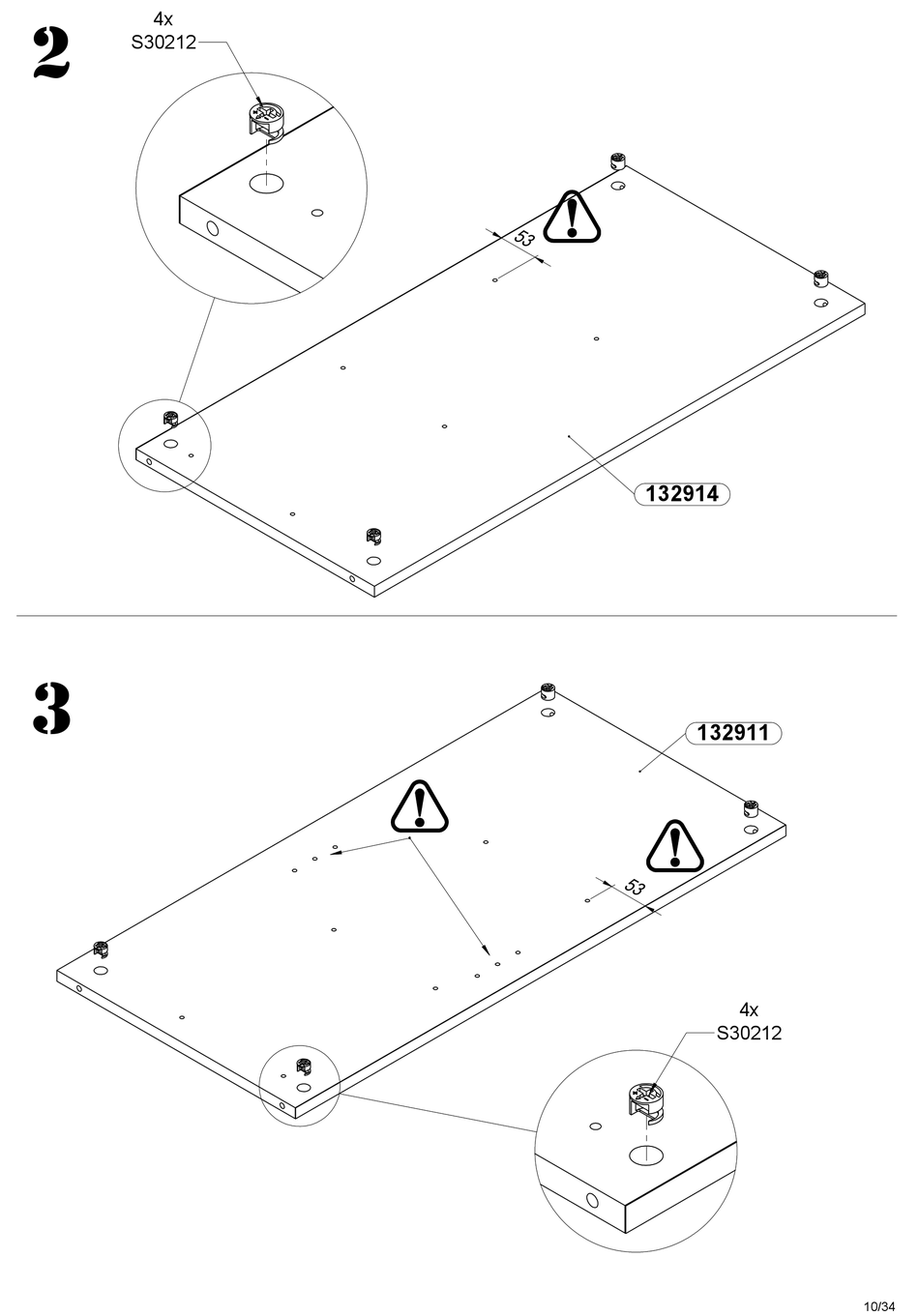 2

4x
S30212

53

132914

3

132911

53

4x
S30212

10/34