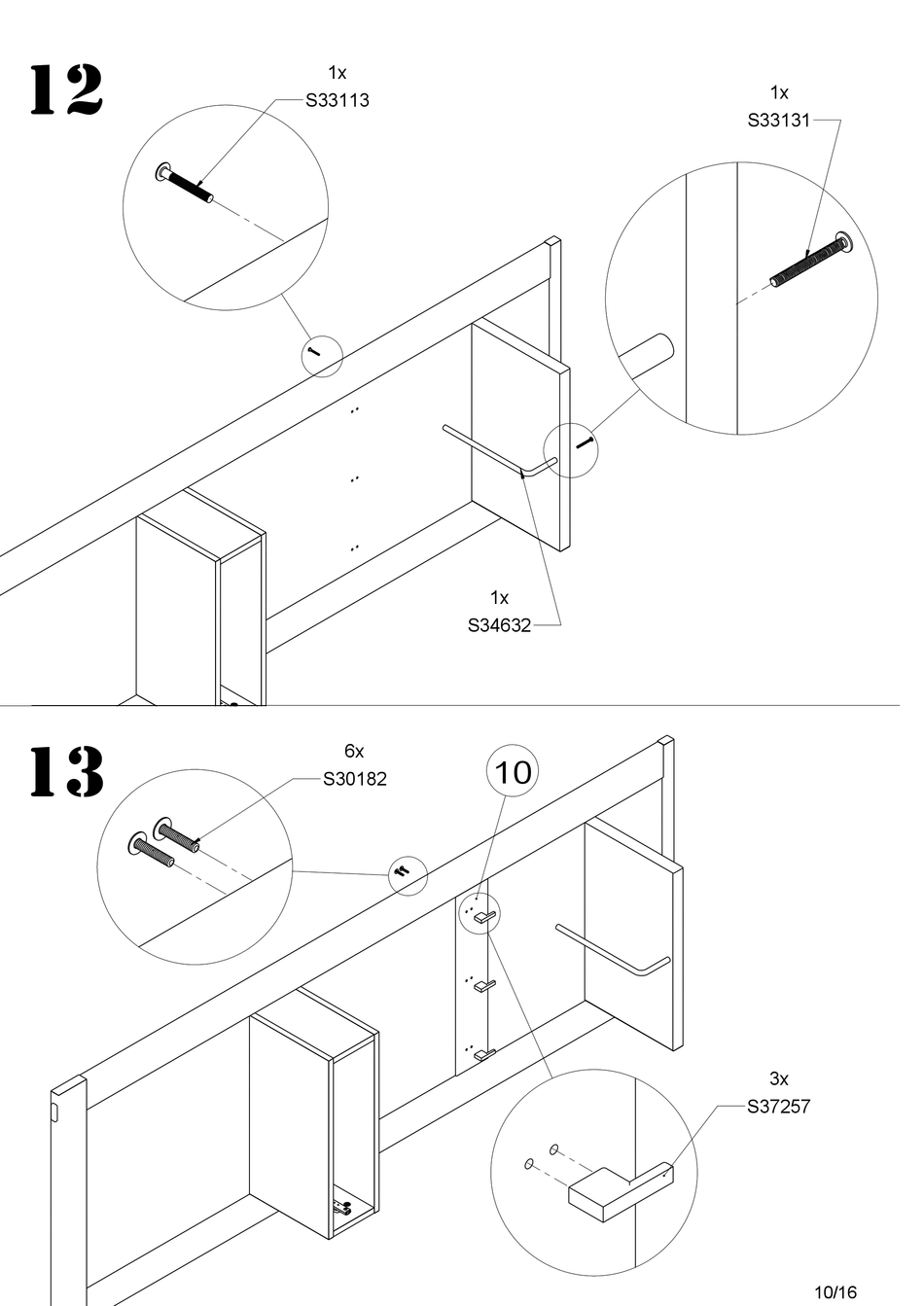 12

1x
S33113

1x
S33131

1x
S34632

13

6x
S30182

10

3x
S37257

10/16