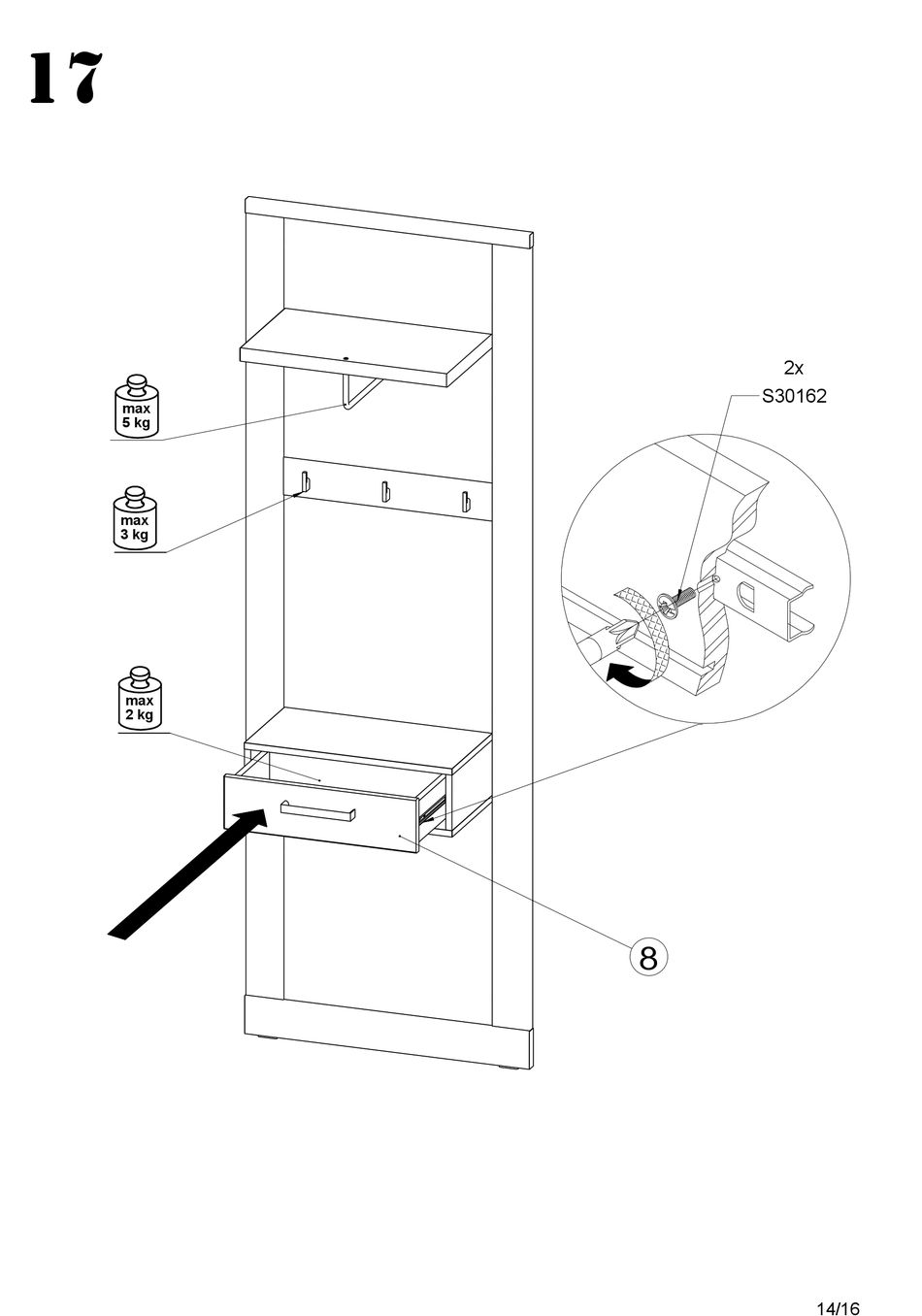 17

max
5 kg

max
3 kg

max
2 kg

2x
S30162

8

14/16