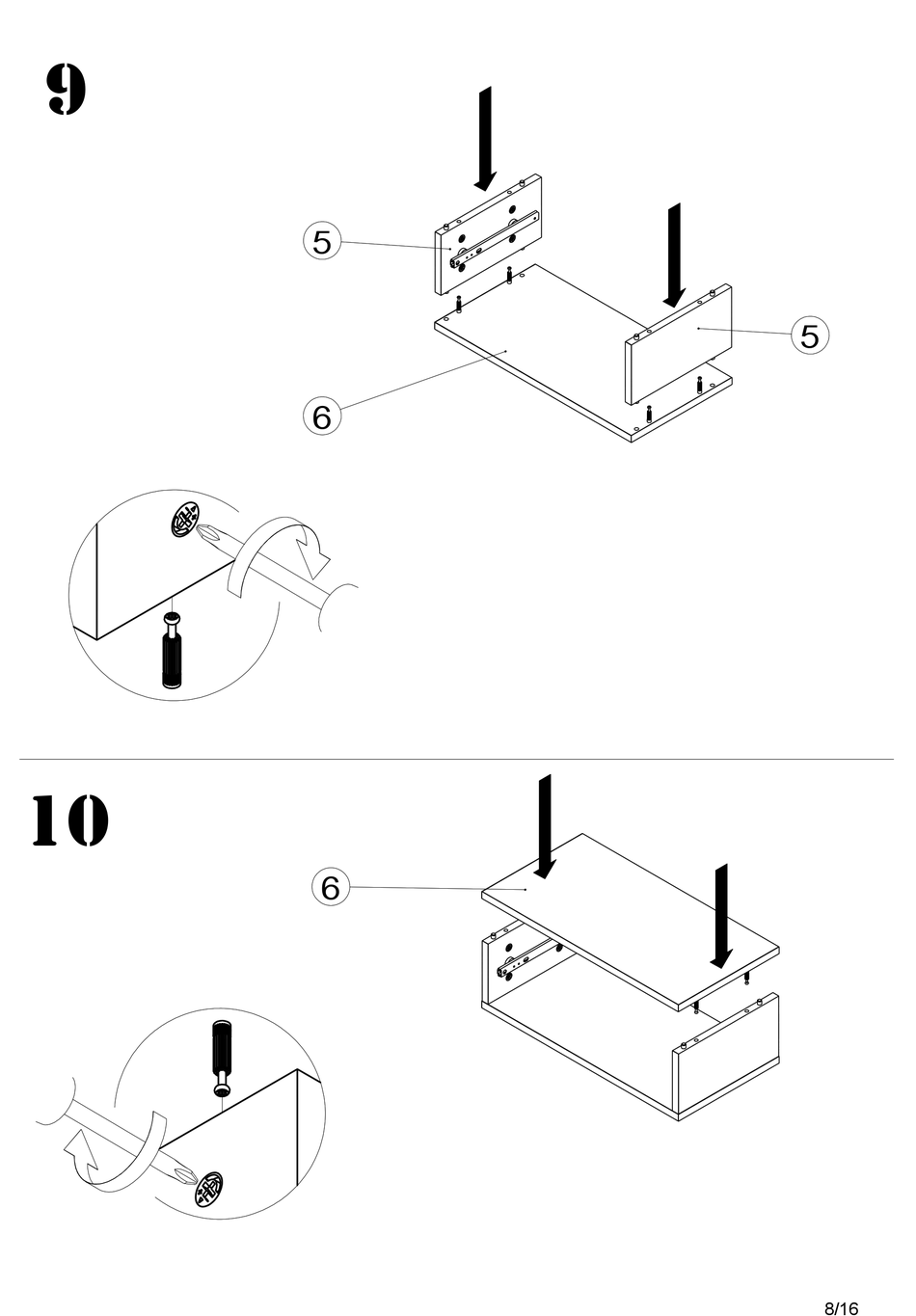 9

5

5

6

10

6

8/16