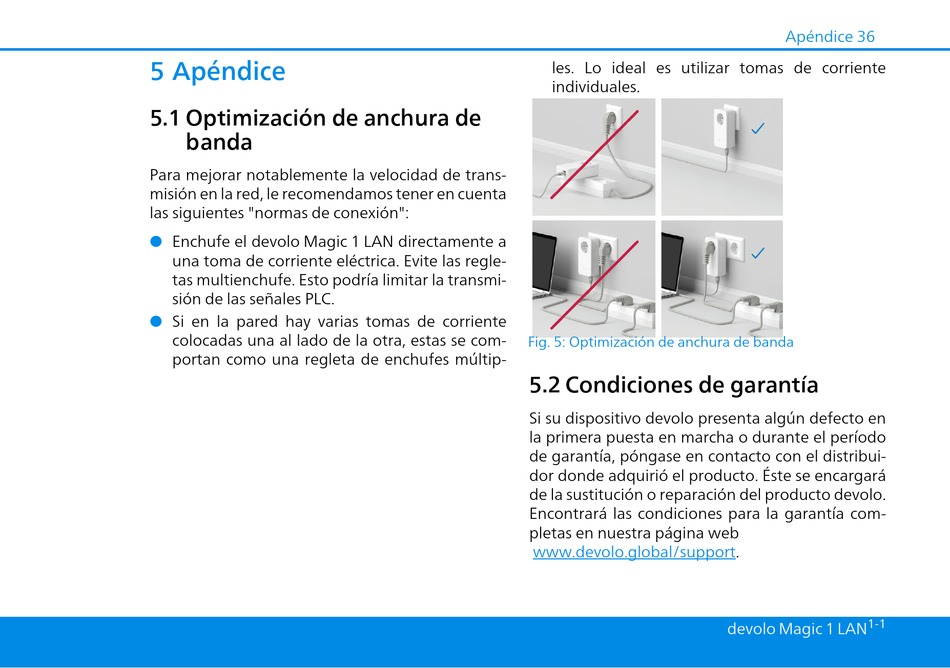 Apéndice 36

5 Apéndice

5.1 Optimización de anchura de banda

Para mejorar notablemente la velocidad de transmisión en la red, le recomendamos tener en cuenta las siguientes "normas de conexión":

● Enchufe el devolo Magic 1 LAN directamente a una toma de corriente eléctrica. Evite las regletas multienchufe. Esto podría limitar la transmisión de las señales PLC.

● Si en la pared hay varias tomas de corriente colocadas una al lado de la otra, estas se comportan como una regleta de enchufes múltiples. Lo ideal es utilizar tomas de corriente individuales.

Fig. 5: Optimización de anchura de banda

5.2 Condiciones de garantía

Si su dispositivo devolo presenta algún defecto en la primera puesta en marcha o durante el período de garantía, póngase en contacto con el distribuidor donde adquirió el producto. Éste se encargará de la sustitución o reparación del producto devolo. Encontrará las condiciones para la garantía completas en nuestra página web www.devolo.global/support.

devolo Magic 1 LAN$^{1-1}$