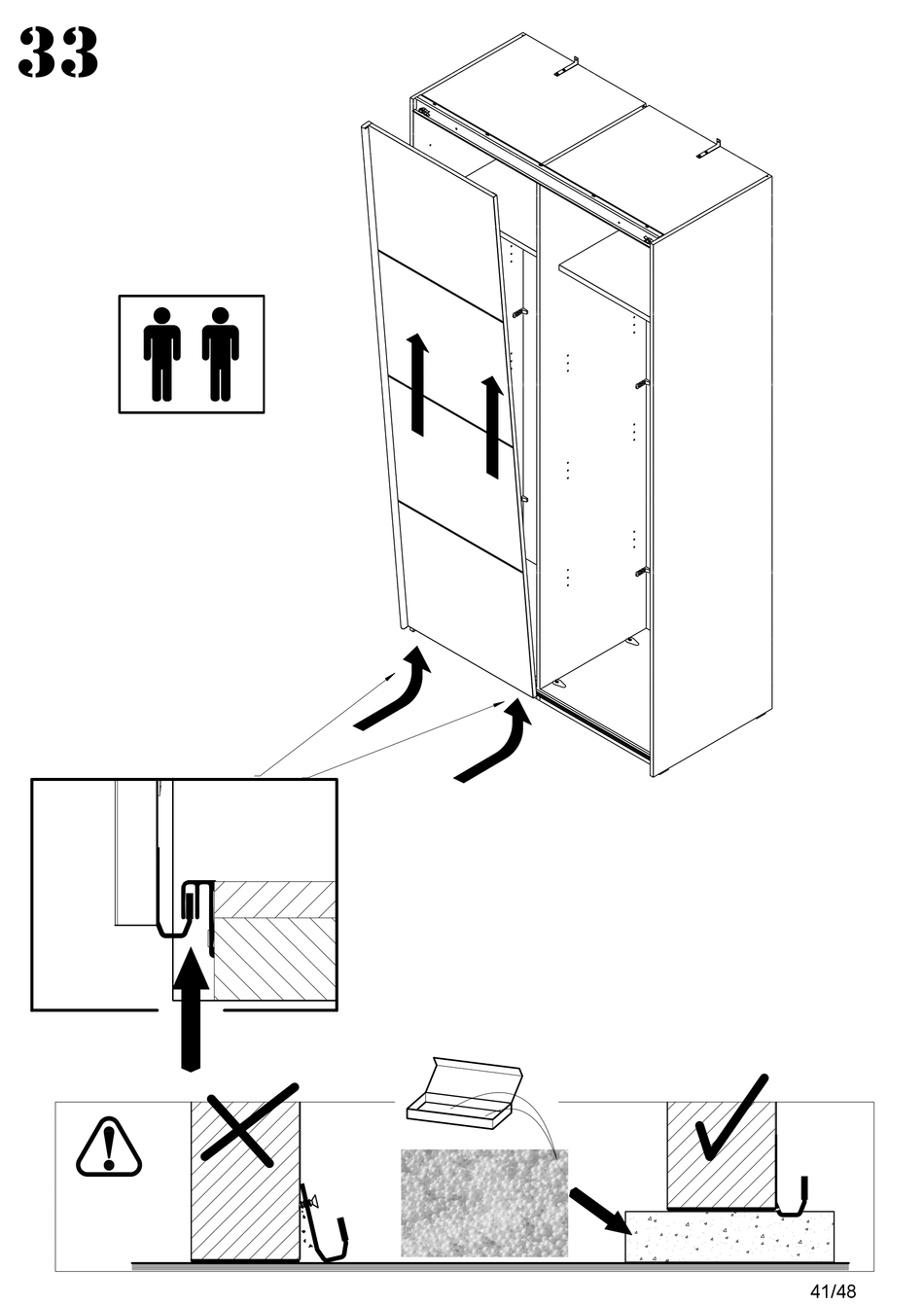 33

41/48