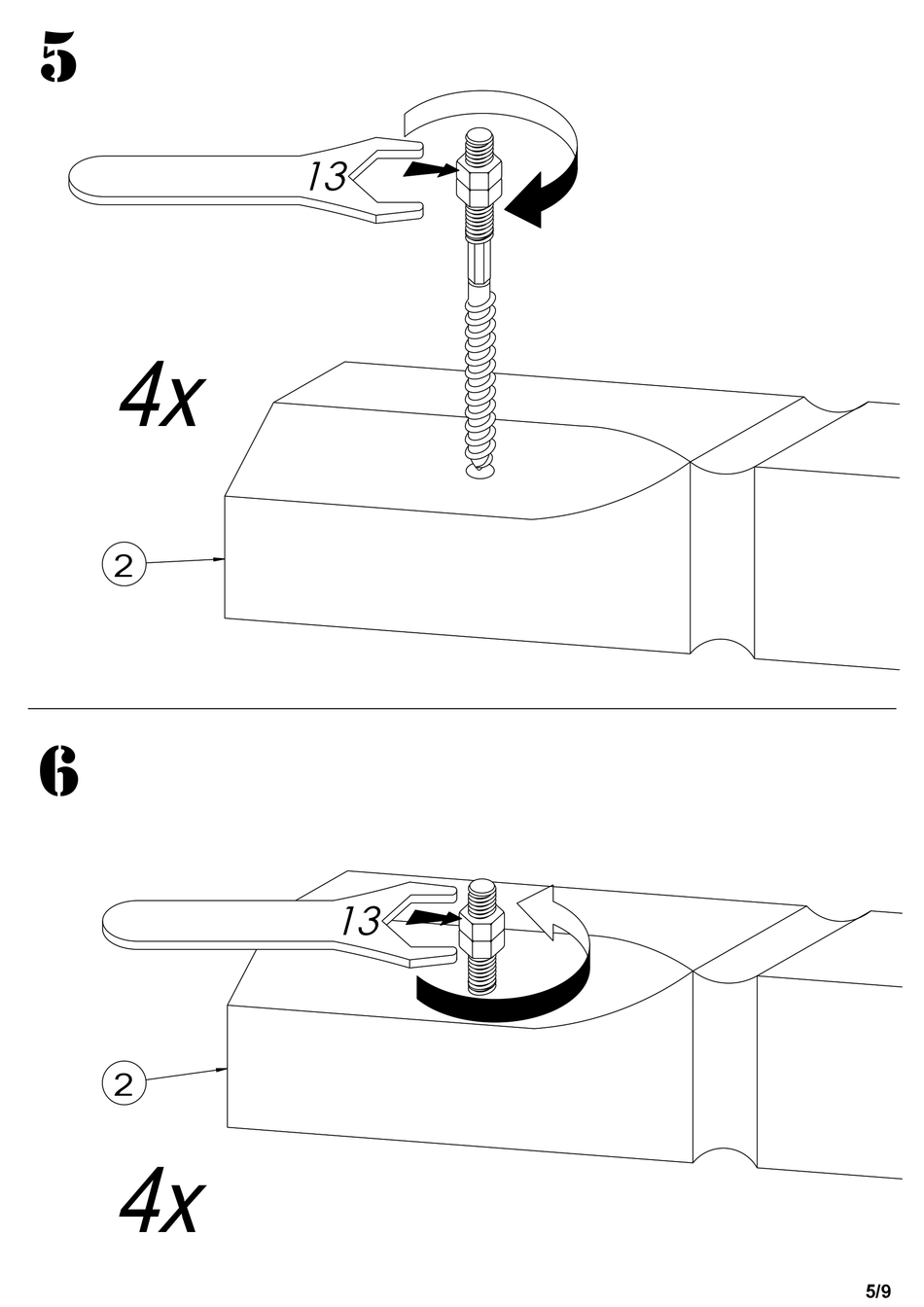 5

13

4x

2

6

13

2

4x

5/9