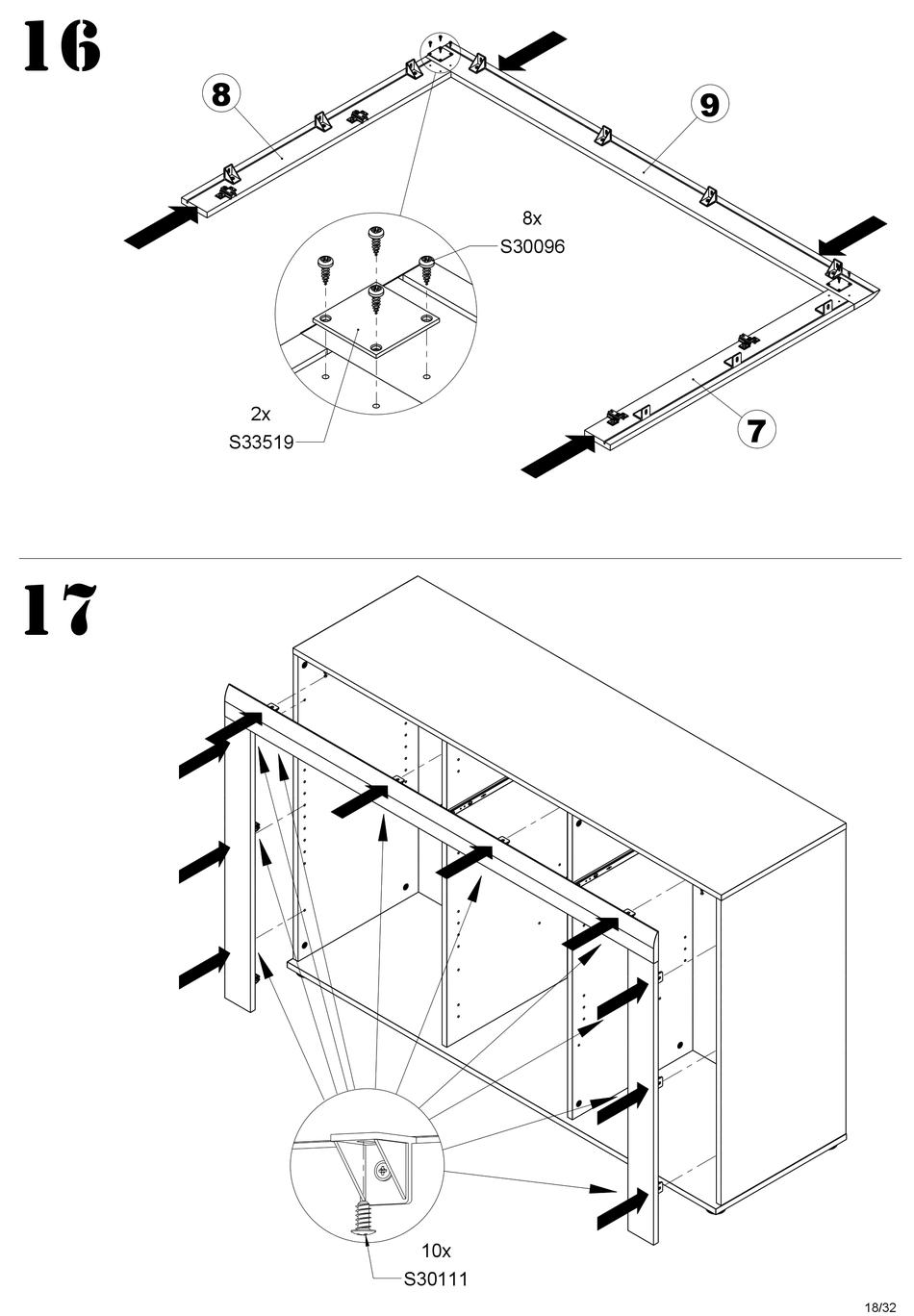 16

8

9

8x
S30096

2x
S33519

7

17

10x
S30111

18/32