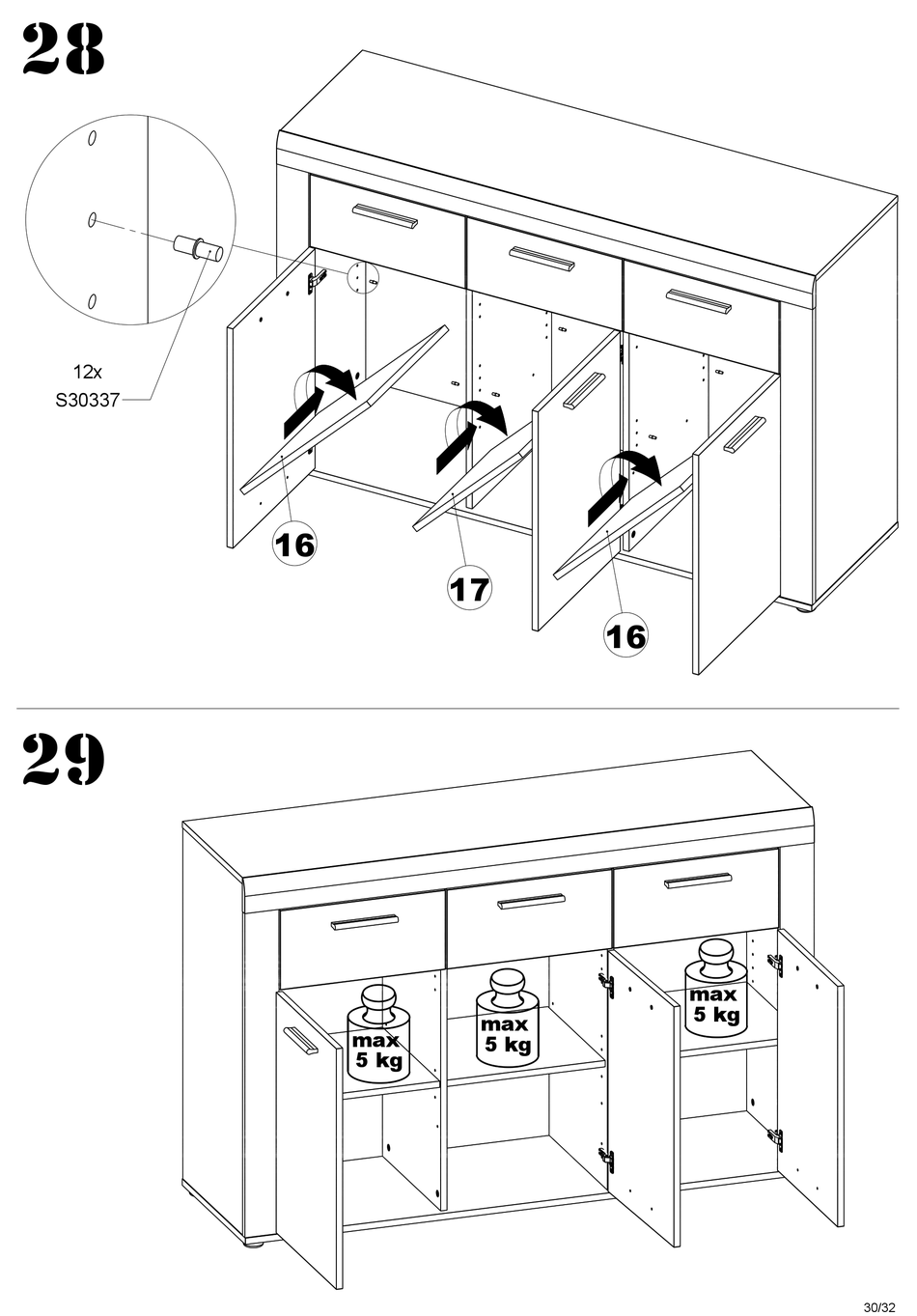 28

12x
S30337

16

17

16

29

max
5 kg

max
5 kg

max
5 kg

30/32