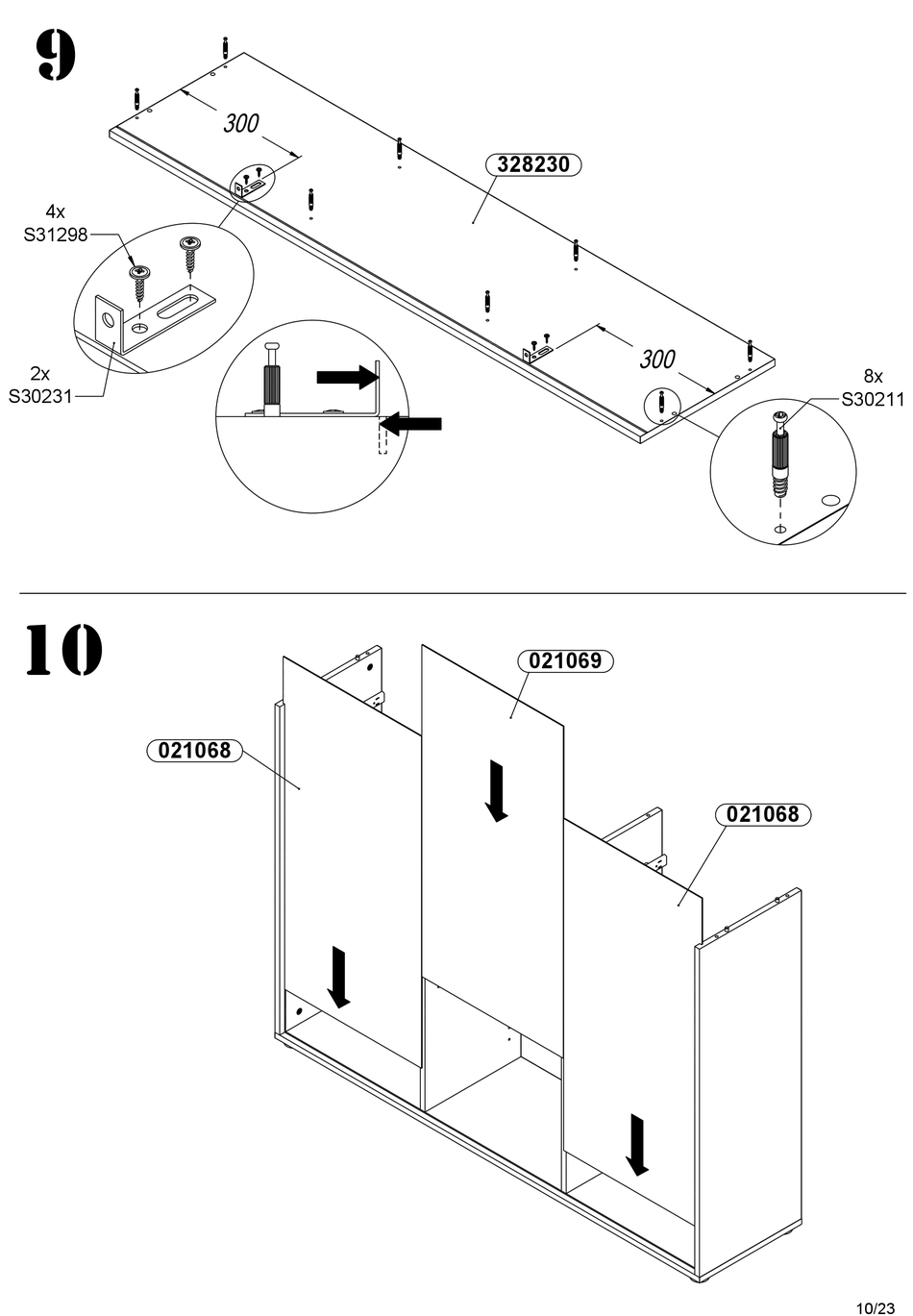 9

300

328230

4x
S31298

2x
S30231

300

8x
S30211

10

021069

021068

021068

10/23