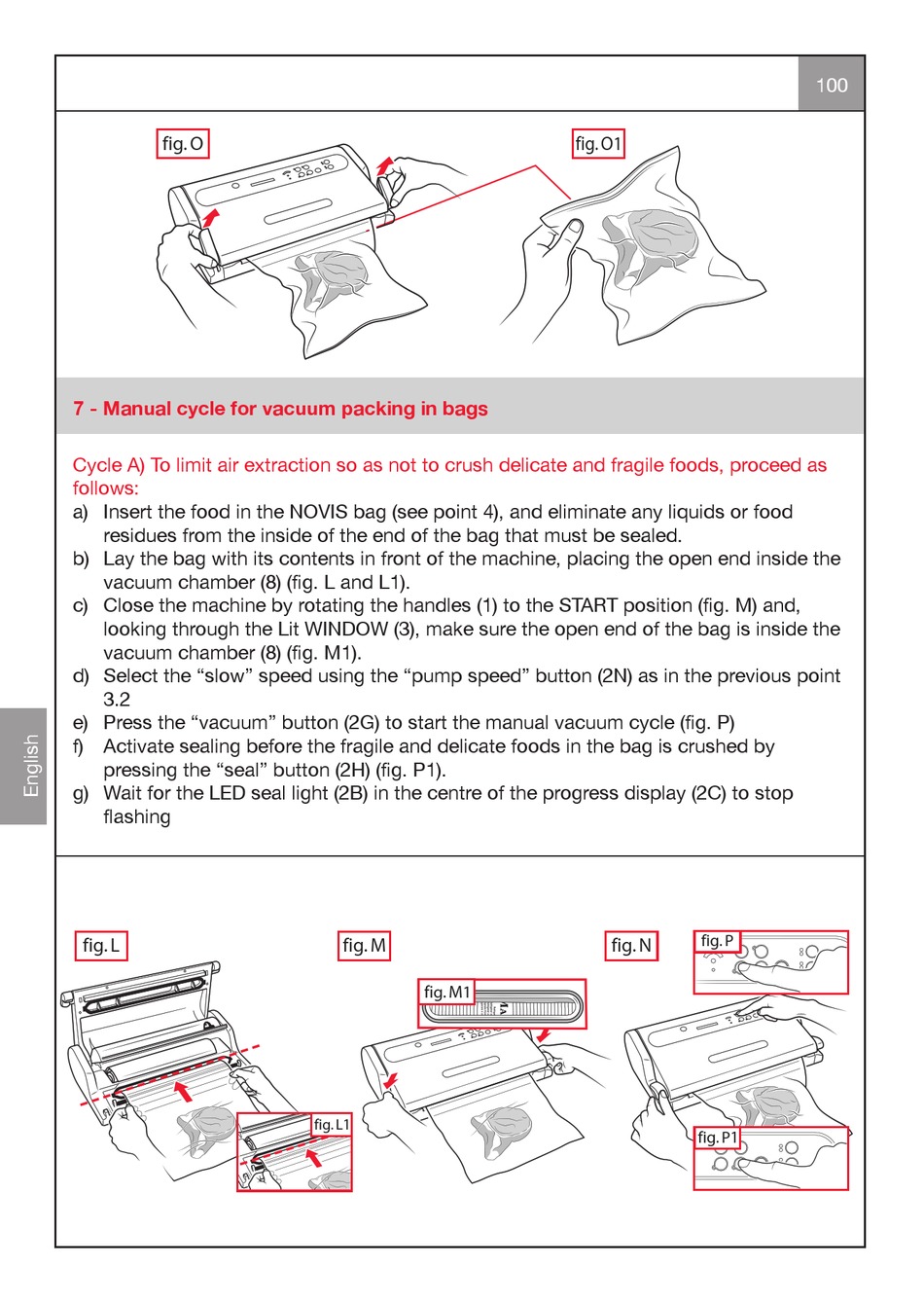 100

fig. O

fig. O1

7 - Manual cycle for vacuum packing in bags

Cycle A) To limit air extraction so as not to crush delicate and fragile foods, proceed as follows:

a) Insert the food in the NOVIS bag (see point 4), and eliminate any liquids or food residues from the inside of the end of the bag that must be sealed.

b) Lay the bag with its contents in front of the machine, placing the open end inside the vacuum chamber (8) (fig. L and L1).

c) Close the machine by rotating the handles (1) to the START position (fig. M) and, looking through the Lit WINDOW (3), make sure the open end of the bag is inside the vacuum chamber (8) (fig. M1).

d) Select the “slow” speed using the “pump speed” button (2N) as in the previous point 3.2

e) Press the “vacuum” button (2G) to start the manual vacuum cycle (fig. P)

f) Activate sealing before the fragile and delicate foods in the bag is crushed by pressing the “seal” button (2H) (fig. P1).

g) Wait for the LED seal light (2B) in the centre of the progress display (2C) to stop flashing

English

fig. L

fig. L1

fig. M

fig. M1

fig. N

fig. P

fig. P1