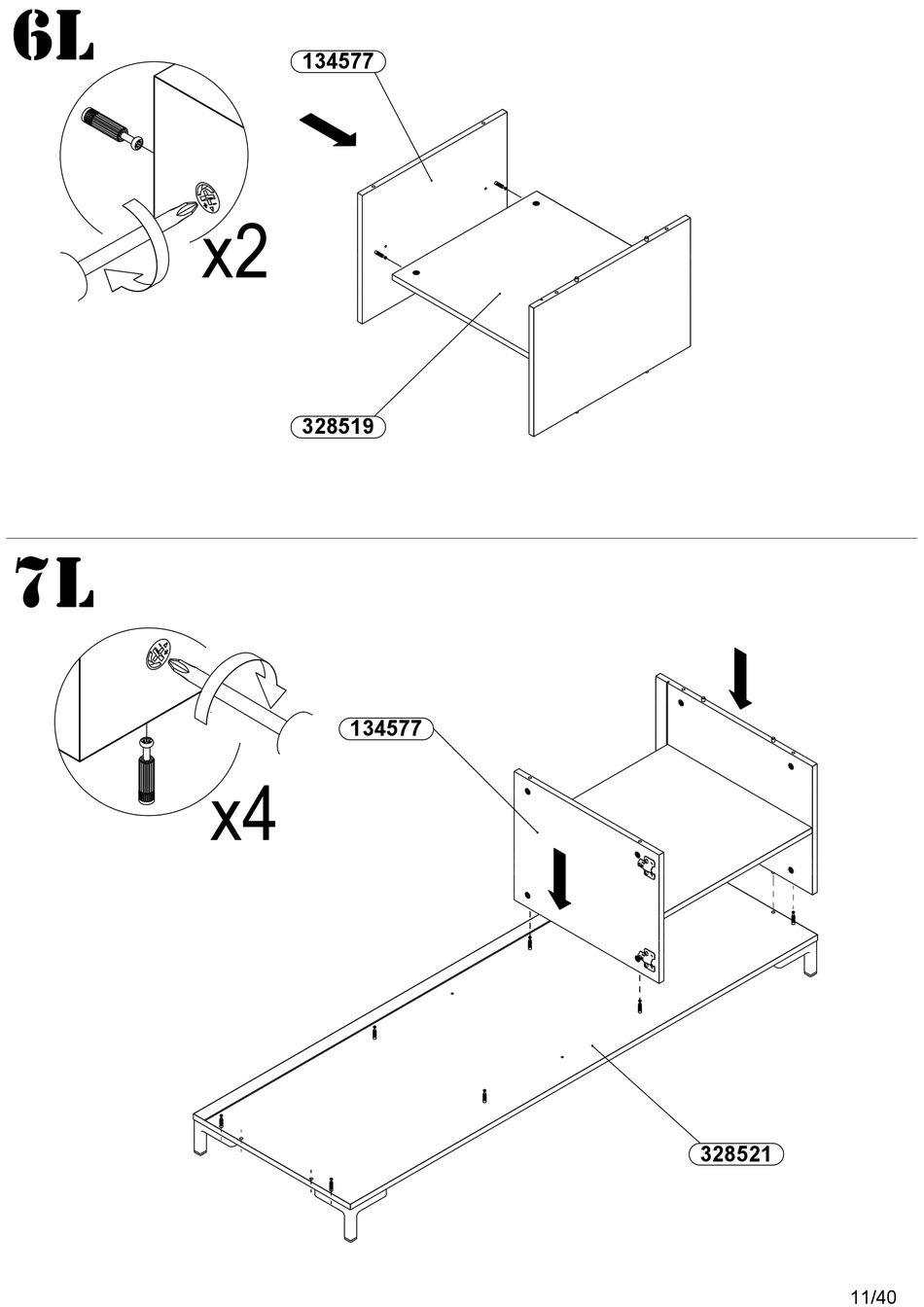 6L

x2

134577

328519

7L

x4

134577

328521

11/40