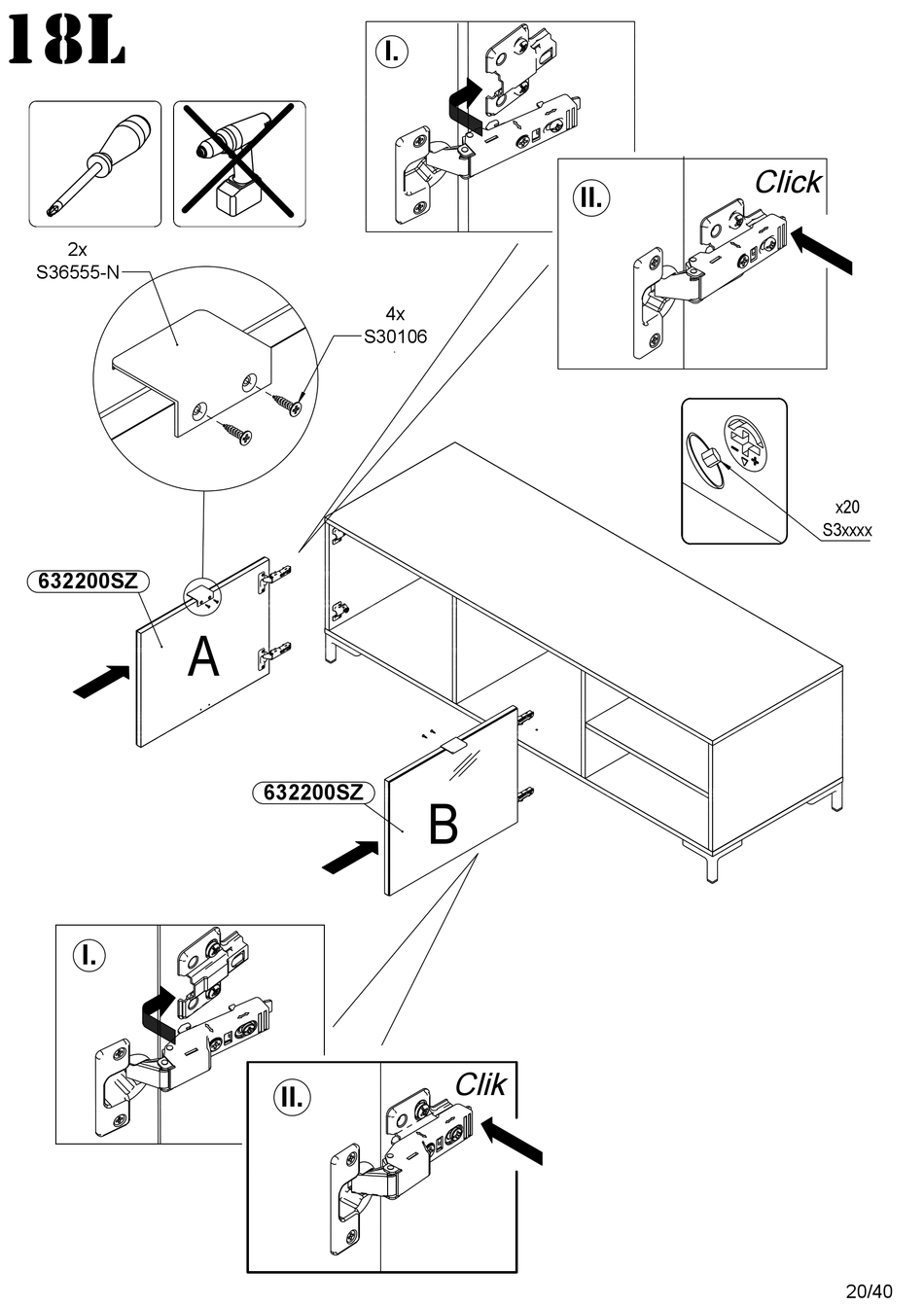 18L

I.

II.

Click

2x
S36555-N

4x
S30106

x20
S3xxxx

632200SZ

A

632200SZ

B

I.

II.

Clik

20/40