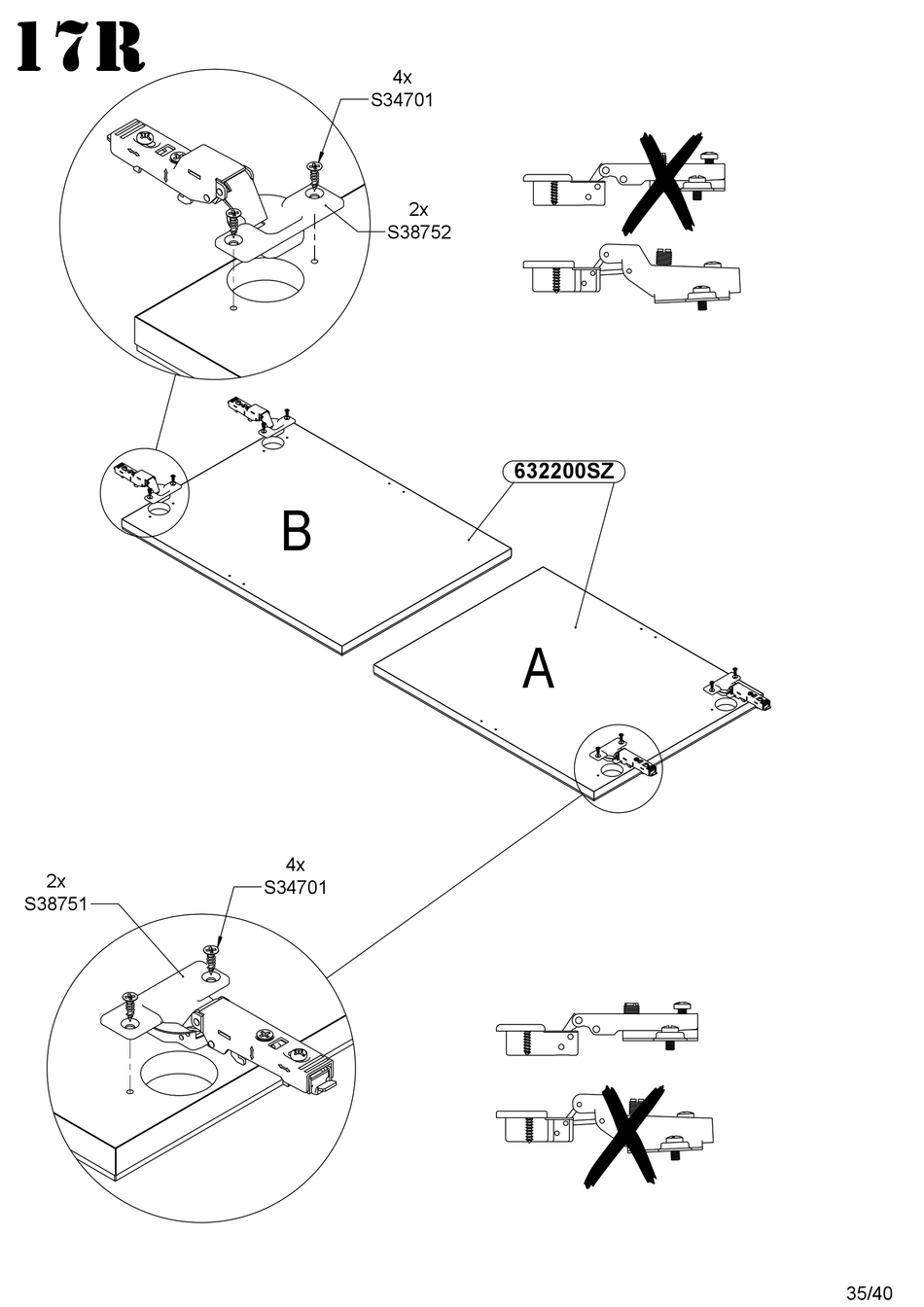 17R

4x
S34701

2x
S38752

632200SZ

B

A

2x
S38751

4x
S34701

35/40