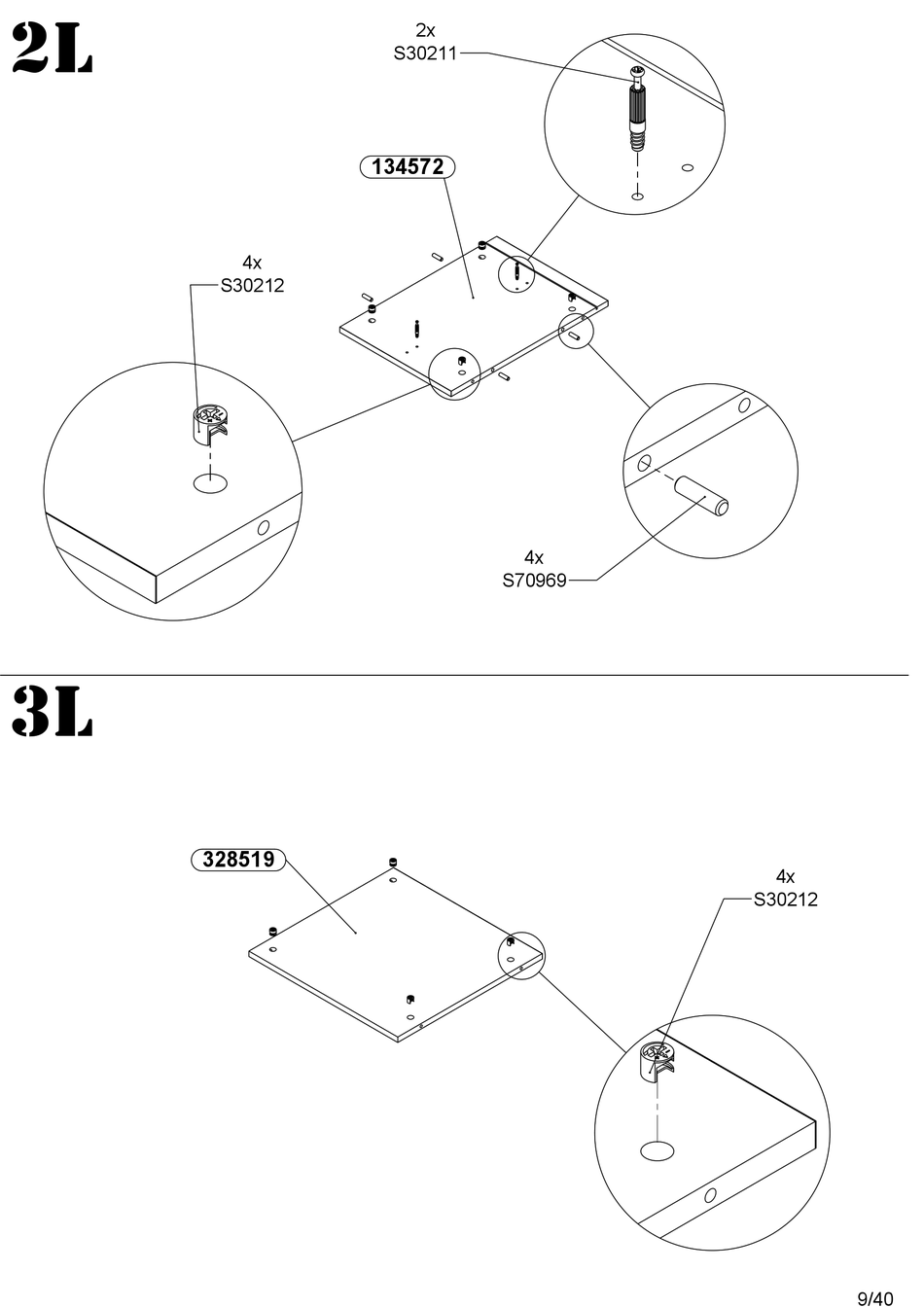 2L

2x
S30211

134572

4x
S30212

4x
S70969

3L

328519

4x
S30212

9/40